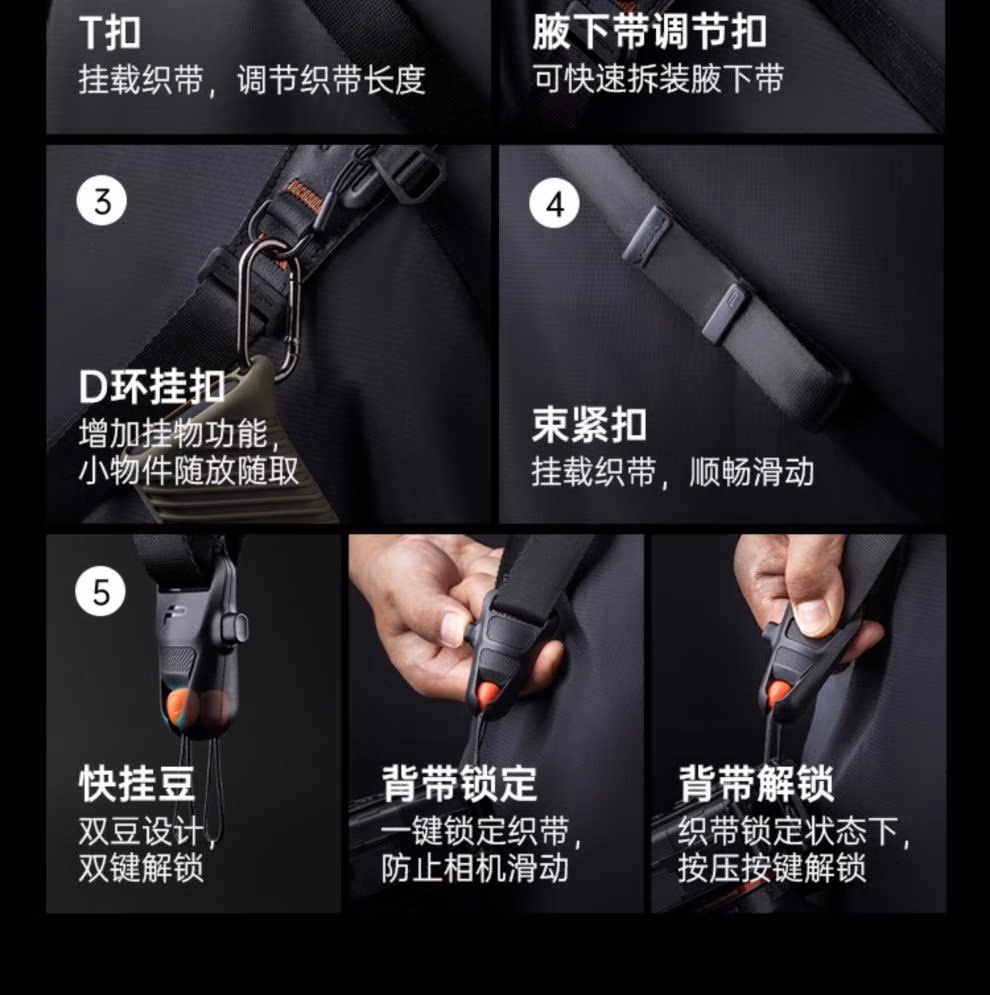 T扣
挂载织带，调节织带长度

腋下带调节扣
可快速拆装腋下带

3

D环挂扣
增加挂物功能，
小物件随放随取

4

束紧扣
挂载织带，顺畅滑动

5

快挂豆
双豆设计，
双键解锁

背带锁定
一键锁定织带，
防止相机滑动

背带解锁
织带锁定状态下，
按压按键解锁