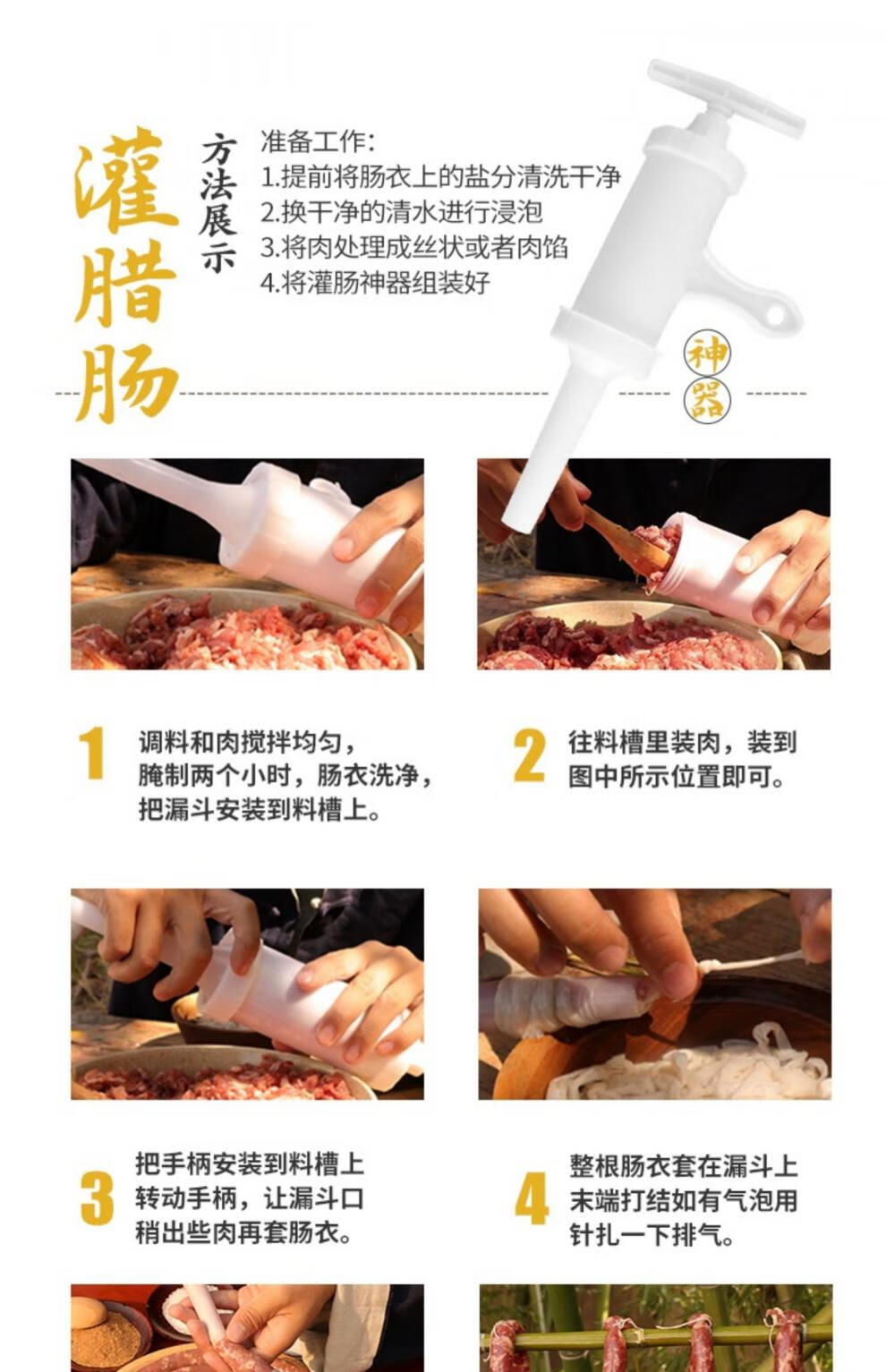 灌腊肠

方法展示

准备工作:
1.提前将肠衣上的盐分清洗干净
2.换干净的清水进行浸泡
3.将肉处理成丝状或者肉馅
4.将灌肠神器组装好

神器

1 调料和肉搅拌均匀，腌制两个小时，肠衣洗净，把漏斗安装到料槽上。

2 往料槽里装肉，装到图中所示位置即可。

3 把手柄安装到料槽上转动手柄，让漏斗口稍出些肉再套肠衣。

4 整根肠衣套在漏斗上末端打结如有气泡用针扎一下排气。