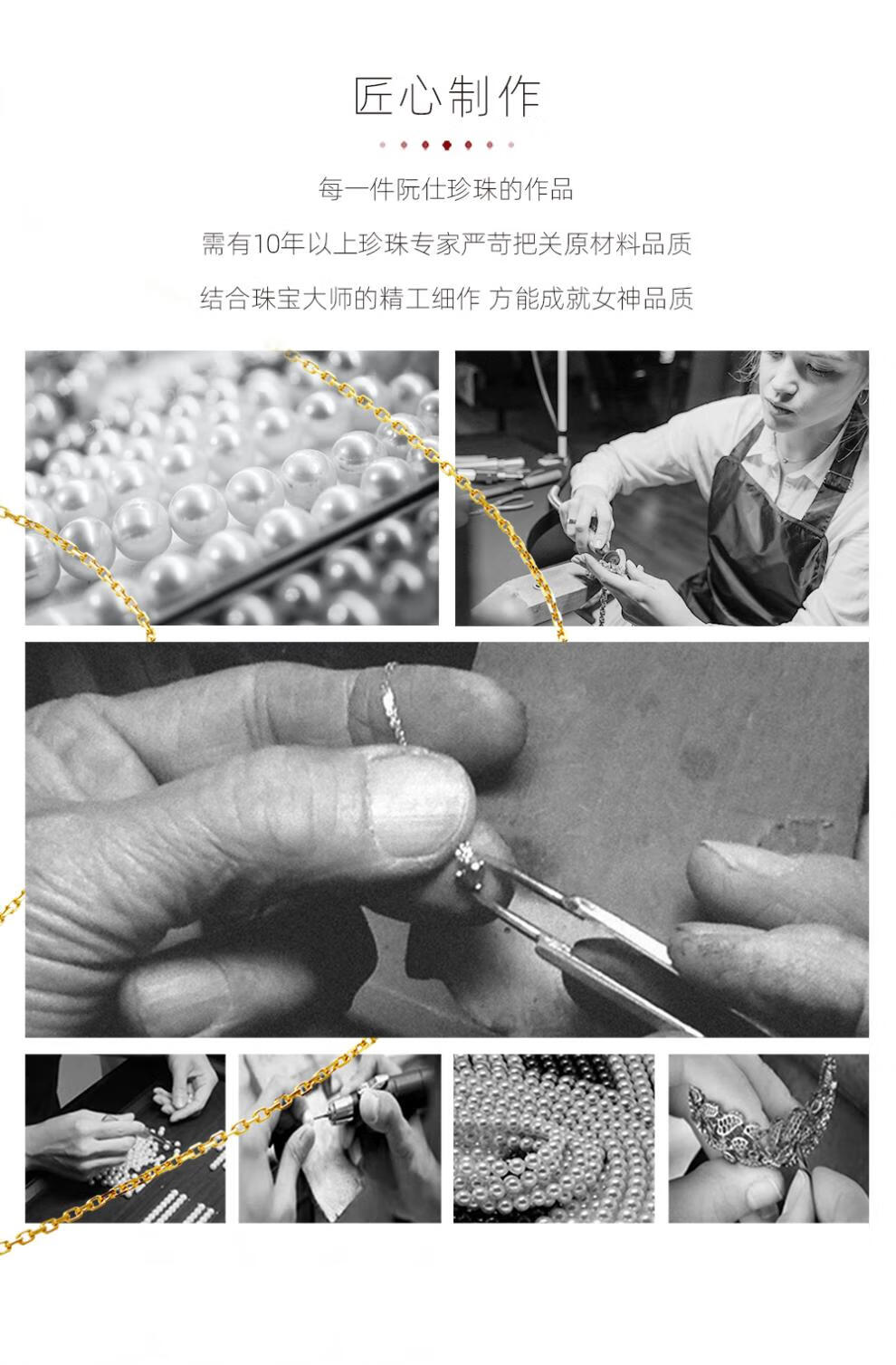 匠心制作

每一件阮仕珍珠的作品

需有10年以上珍珠专家严苛把关原材料品质

结合珠宝大师的精工细作 方能成就女神品质