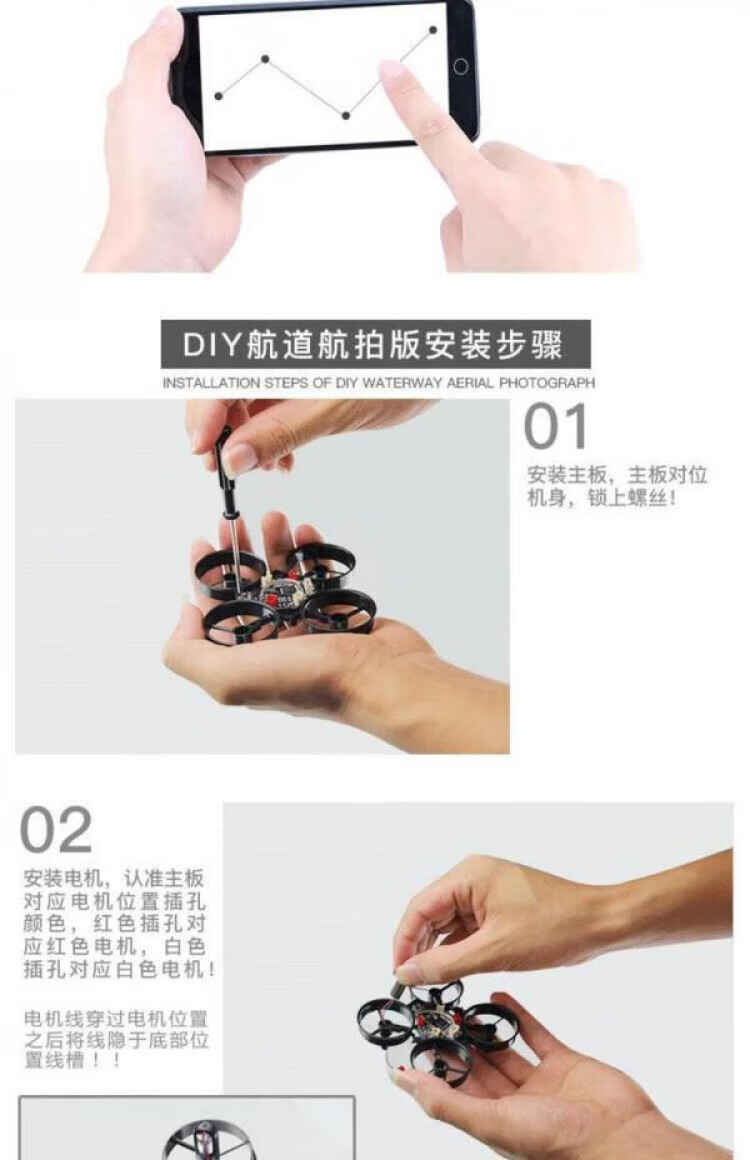 DIY航道航拍版安装步骤

INSTALLATION STEPS OF DIY WATERWAY AERIAL PHOTOGRAPH

01

安装主板，主板对位机身，锁上螺丝！

02

安装电机，认准主板对应电机位置插孔颜色，红色插孔对应红色电机，白色插孔对应白色电机！

电机线穿过电机位置之后将线隐于底部位置线槽！！