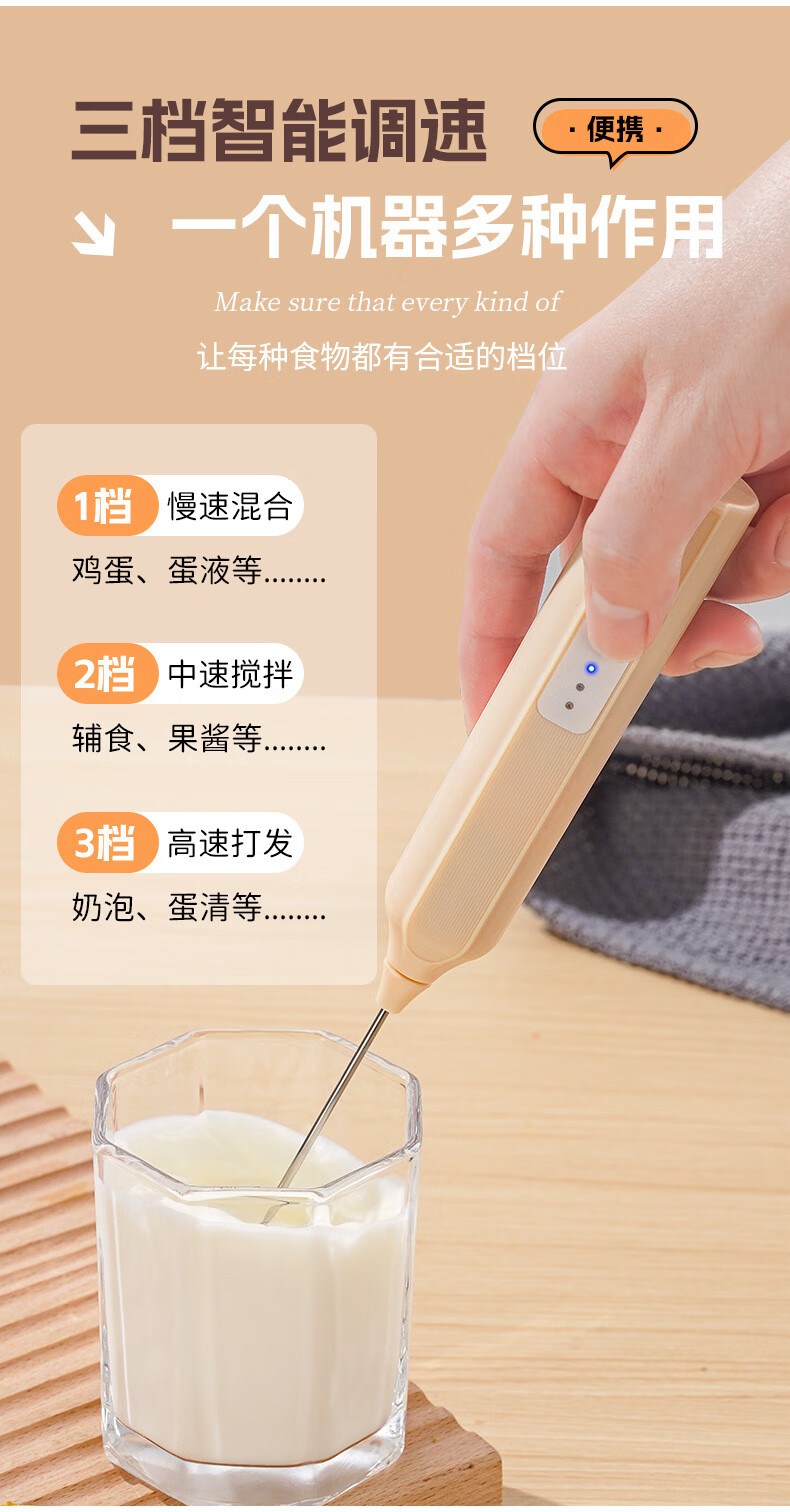 三档智能调速

· 便携 ·

一个机器多种作用

Make sure that every kind of

让每种食物都有合适的档位

1档 慢速混合

鸡蛋、蛋液等........

2档 中速搅拌

辅食、果酱等........

3档 高速打发

奶泡、蛋清等........