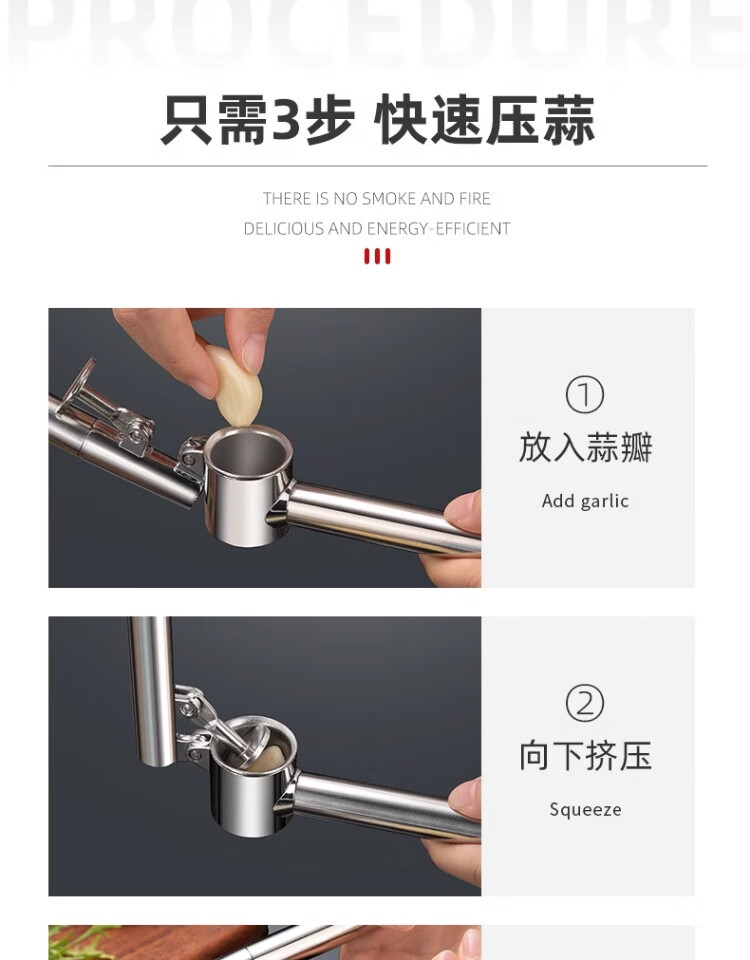 PROCEDURE

只需3步 快速压蒜

THERE IS NO SMOKE AND FIRE
DELICIOUS AND ENERGY-EFFICIENT

①
放入蒜瓣
Add garlic

②
向下挤压
Squeeze