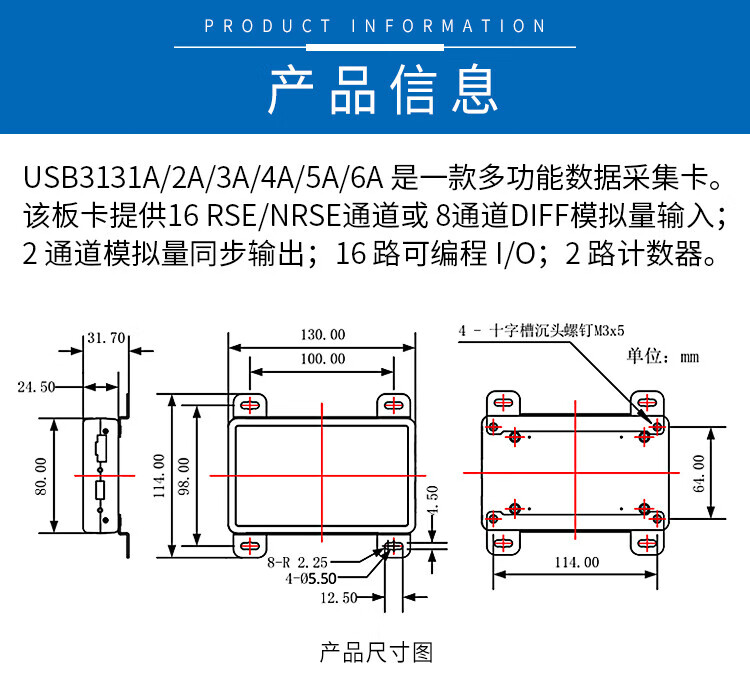 PRODUCT INFORMATION

产品信息

USB3131A/2A/3A/4A/5A/6A 是一款多功能数据采集卡。该板卡提供16 RSE/NRSE通道或 8通道DIFF模拟量输入；2 通道模拟量同步输出；16 路可编程 I/O；2 路计数器。

31.70
24.50
80.00
130.00
100.00
114.00
98.00
4.50
8-R 2.25
4-Ø5.50
12.50
4 - 十字槽沉头螺钉M3x5
单位：mm
64.00
114.00

产品尺寸图