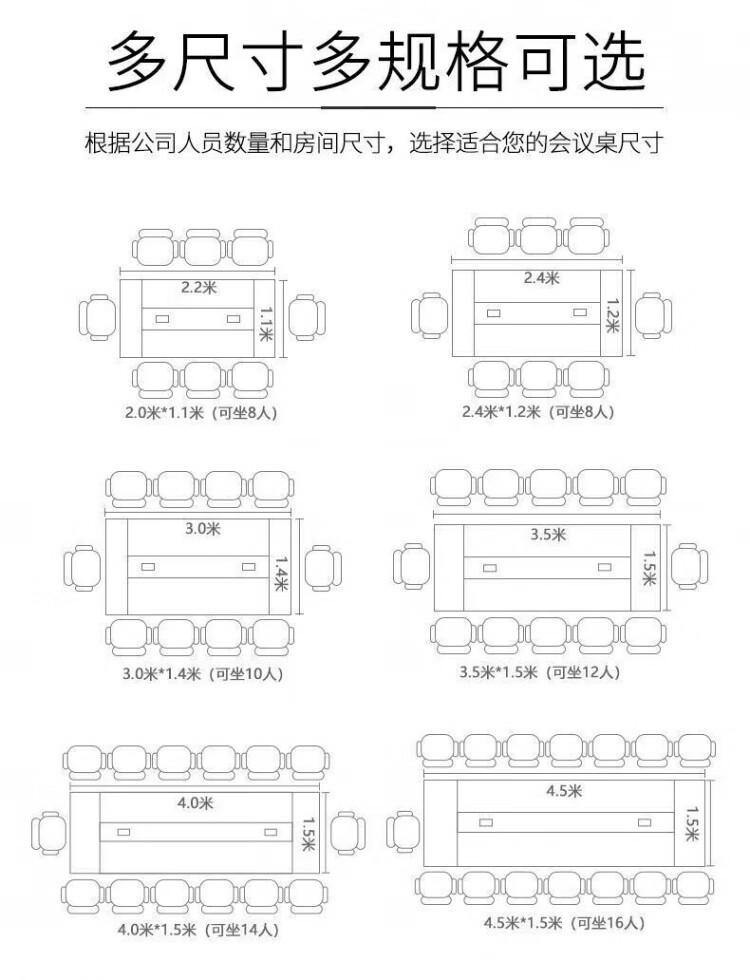 多尺寸多规格可选

根据公司人员数量和房间尺寸，选择适合您的会议桌尺寸

2.2米
1.1米
2.0米*1.1米（可坐8人）

2.4米
1.2米
2.4米*1.2米（可坐8人）

3.0米
1.4米
3.0米*1.4米（可坐10人）

3.5米
1.5米
3.5米*1.5米（可坐12人）

4.0米
1.5米
4.0米*1.5米（可坐14人）

4.5米
1.5米
4.5米*1.5米（可坐16人）