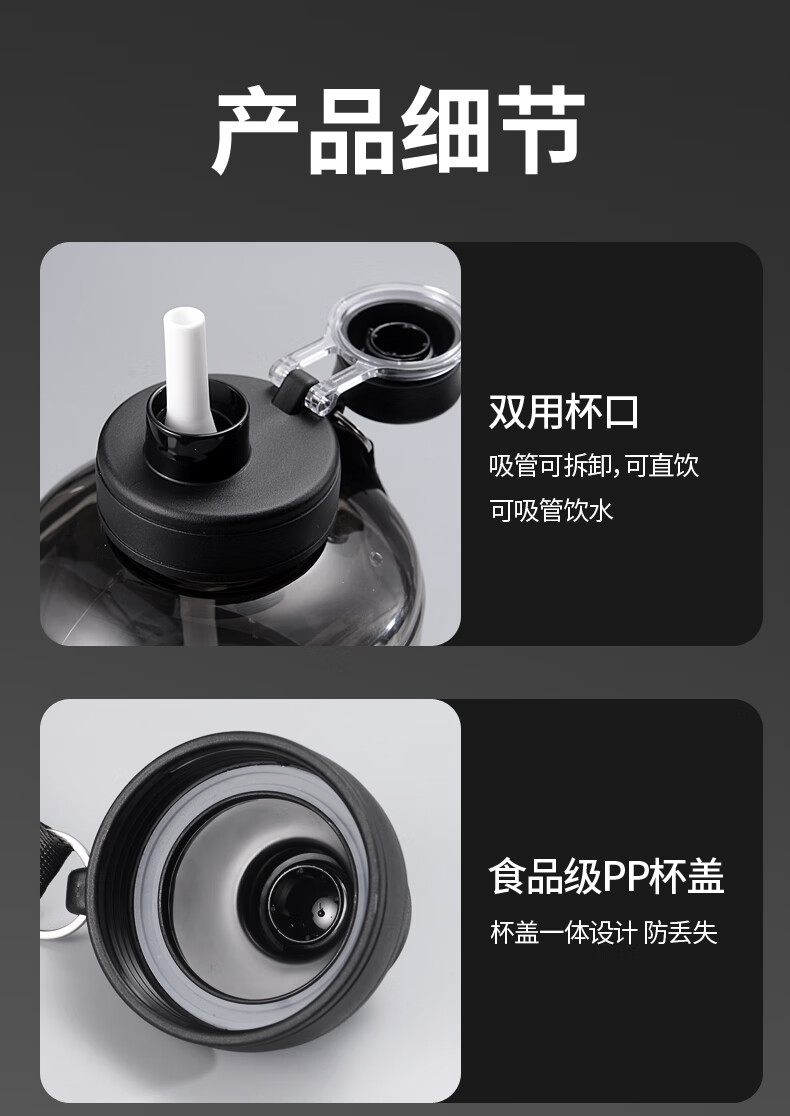 产品细节

双用杯口

吸管可拆卸,可直饮

可吸管饮水

食品级PP杯盖

杯盖一体设计 防丢失