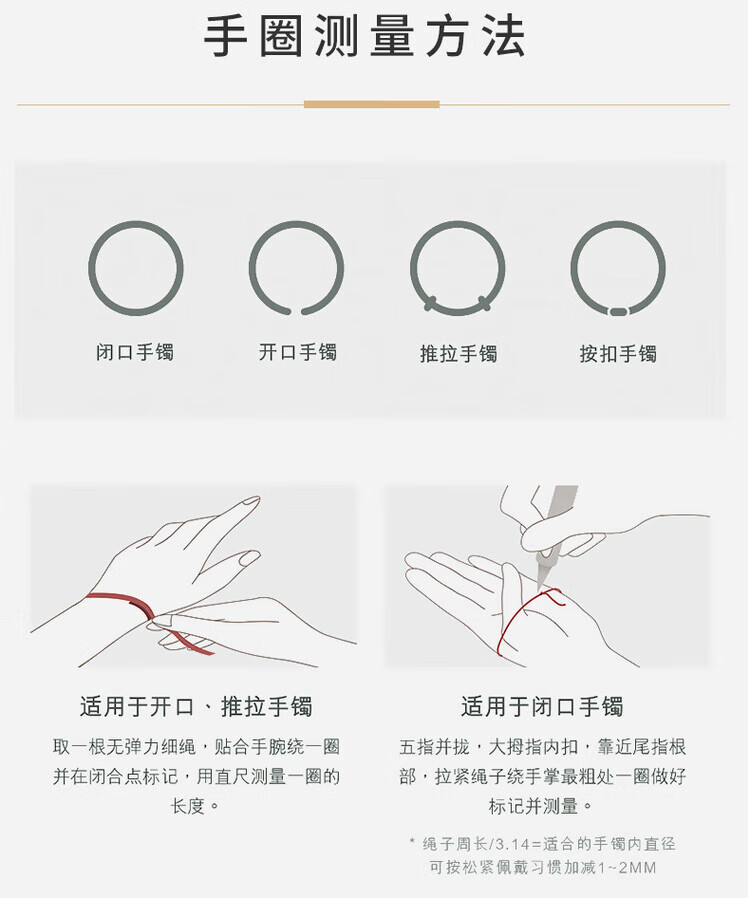 手圈测量方法

闭口手镯

开口手镯

推拉手镯

按扣手镯

适用于开口、推拉手镯

取一根无弹力细绳，贴合手腕绕一圈并在闭合点标记，用直尺测量一圈的长度。

适用于闭口手镯

五指并拢，大拇指内扣，靠近尾指根部，拉紧绳子绕手掌最粗处一圈做好标记并测量。

* 绳子周长/3.14=适合的手镯内直径
可按松紧佩戴习惯加减1~2MM