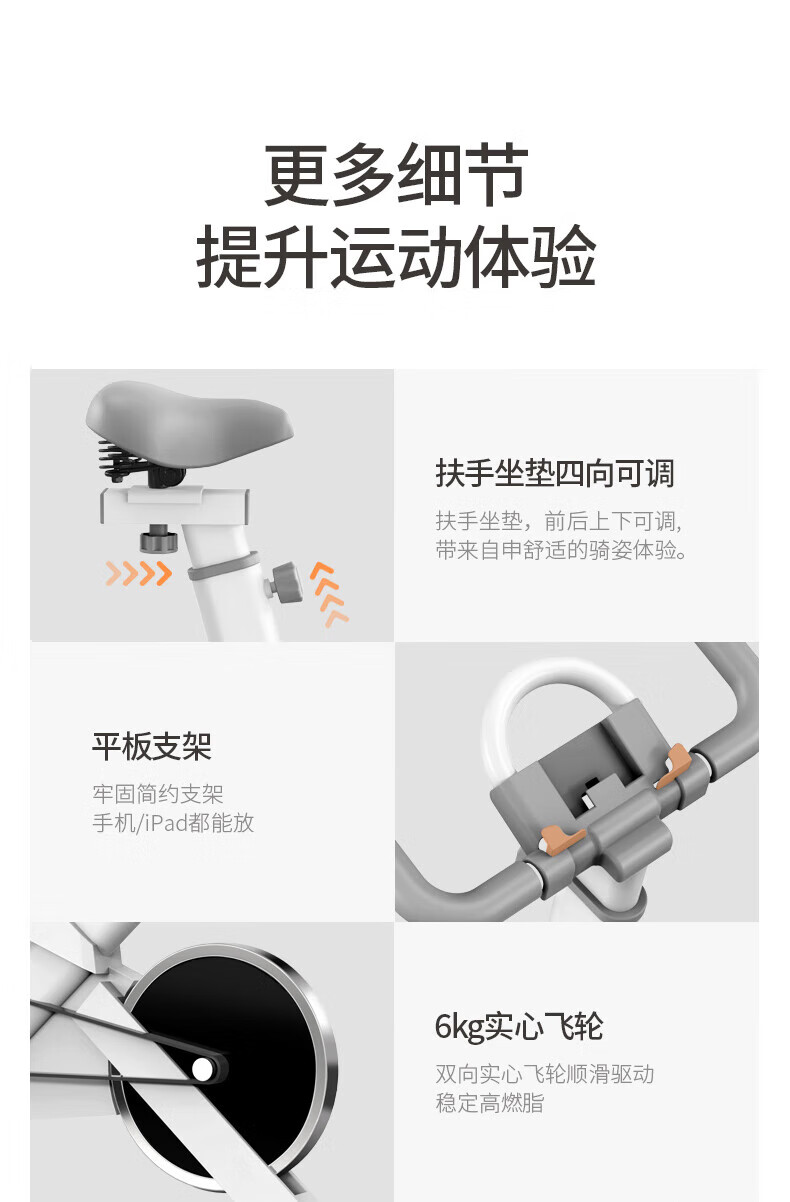 更多细节
提升运动体验

扶手坐垫四向可调

扶手坐垫，前后上下可调，带来自申舒适的骑姿体验。

平板支架

牢固简约支架
手机/iPad都能放

6kg实心飞轮

双向实心飞轮顺滑驱动
稳定高燃脂