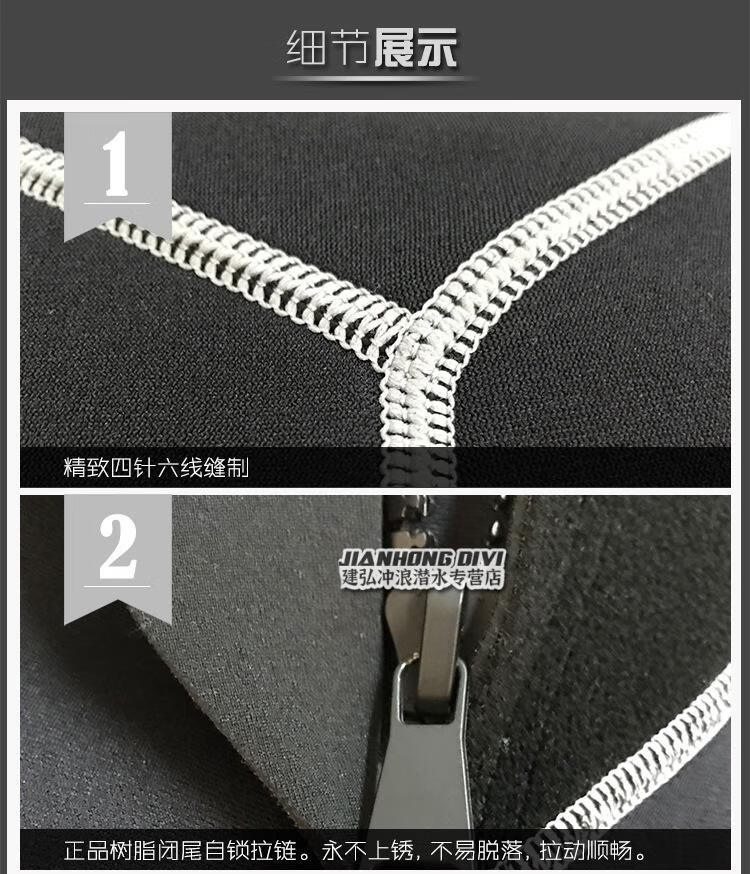 细节展示

1

精致四针六线缝制

2

JIANHONG DIVI
建弘冲浪潜水专营店

正品树脂闭尾自锁拉链。永不上锈，不易脱落，拉动顺畅。