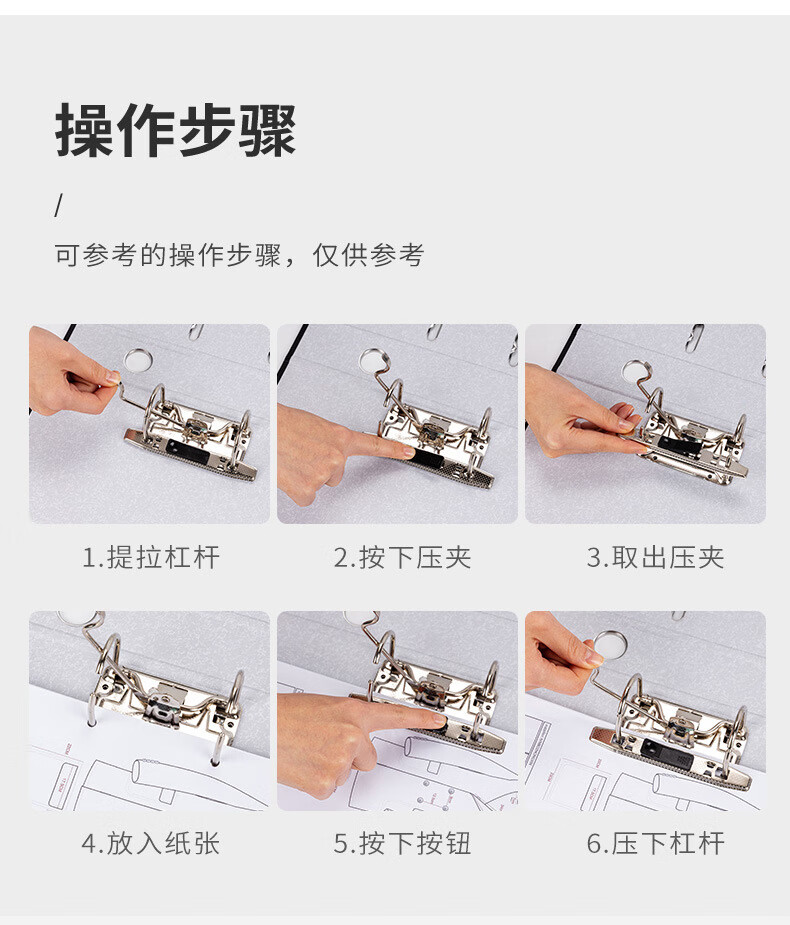 操作步骤

/

可参考的操作步骤，仅供参考

1.提拉杠杆

2.按下压夹

3.取出压夹

4.放入纸张

5.按下按钮

6.压下杠杆