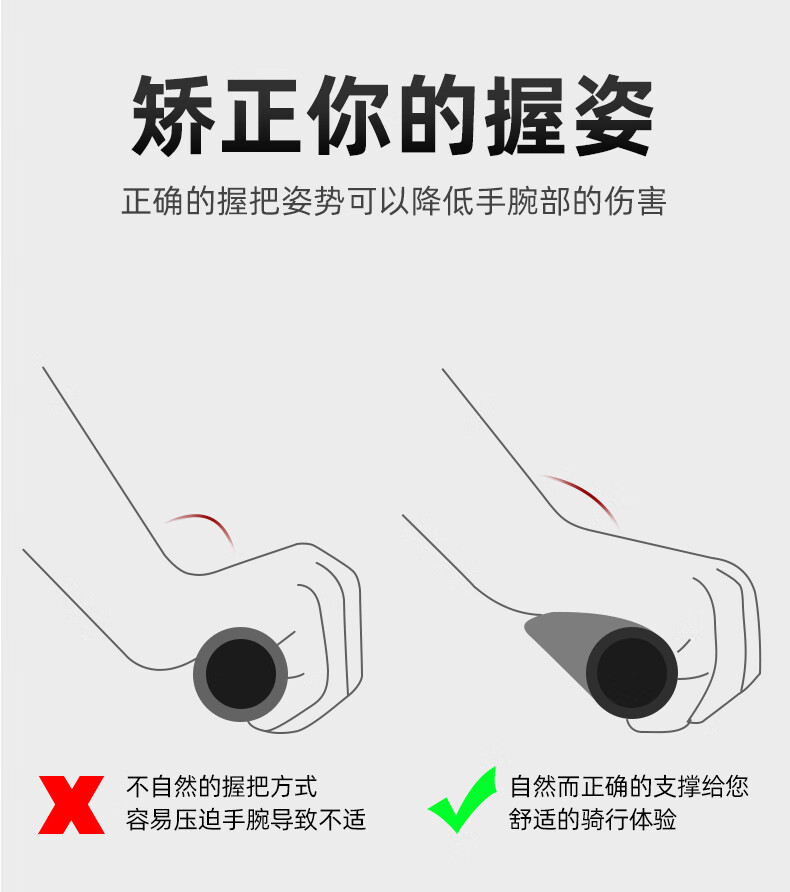 矫正你的握姿

正确的握把姿势可以降低手腕部的伤害

不自然的握把方式
容易压迫手腕导致不适

自然而正确的支撑给您
舒适的骑行体验