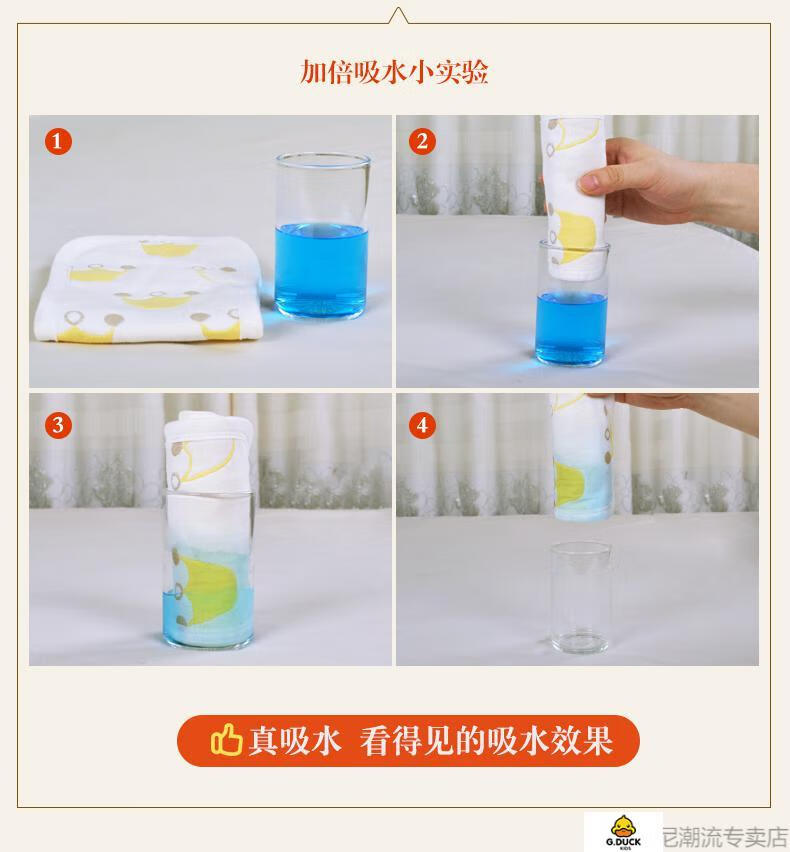 加倍吸水小实验

1

2

3

4

真吸水 看得见的吸水效果

G.DUCK KIDS

已潮流专卖店