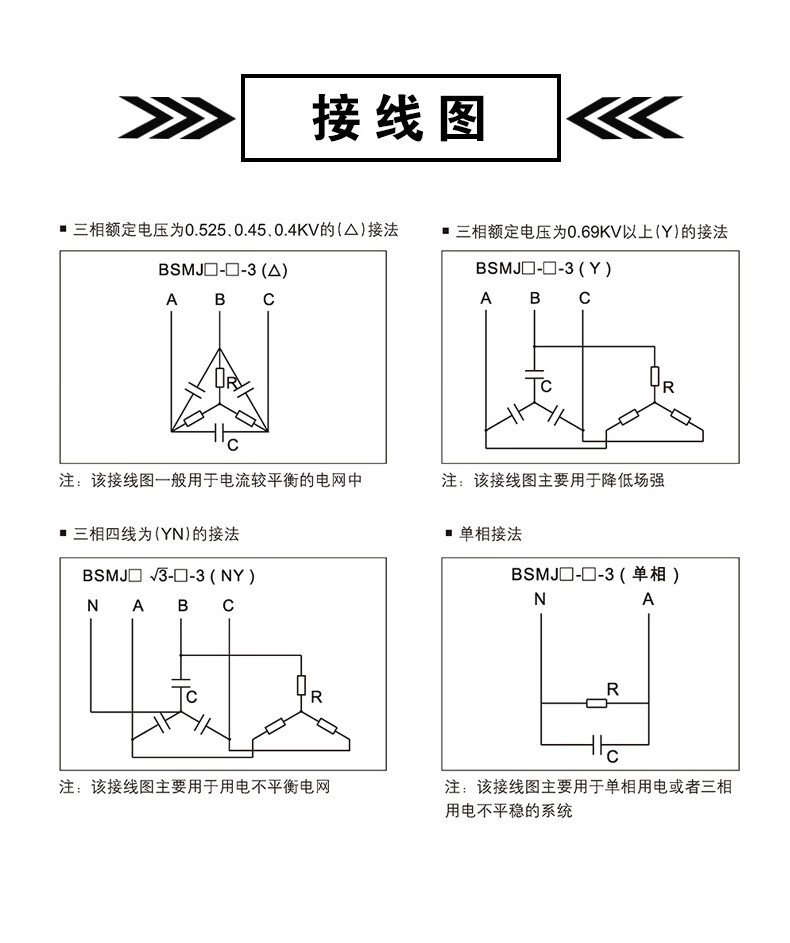 接线图

■ 三相额定电压为0.525、0.45、0.4KV的(△)接法

BSMJ□-□-3 (△)

A B C

R

C

注：该接线图一般用于电流较平衡的电网中

■ 三相额定电压为0.69KV以上(Y)的接法

BSMJ□-□-3 ( Y )

A B C

C

R

注：该接线图主要用于降低场强

■ 三相四线为(YN)的接法

BSMJ□ $\sqrt{3}$-□-3 ( NY )

N A B C

C

R

注：该接线图主要用于用电不平衡电网

■ 单相接法

BSMJ□-□-3 ( 单相 )

N A

R

C

注：该接线图主要用于单相用电或者三相用电不平稳的系统