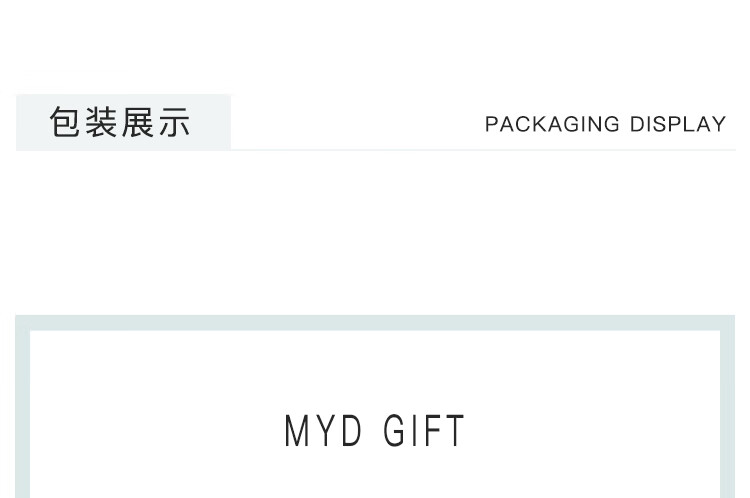 包装展示

PACKAGING DISPLAY

MYD GIFT