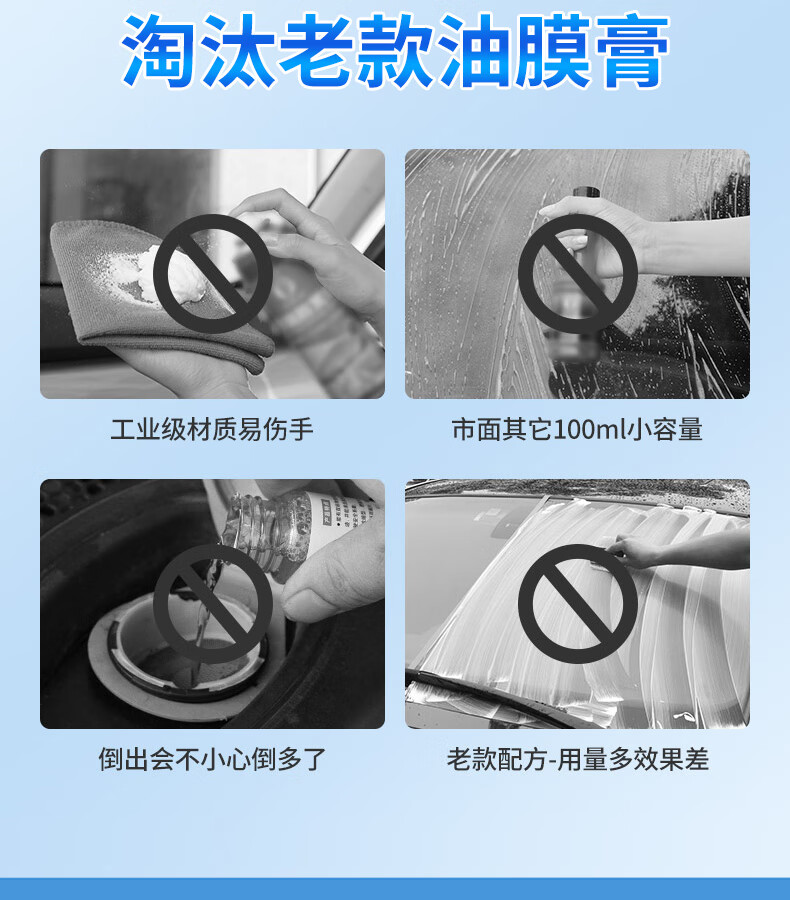 淘汰老款油膜膏

工业级材质易伤手

市面其它100ml小容量

倒出会不小心倒多了

老款配方-用量多效果差