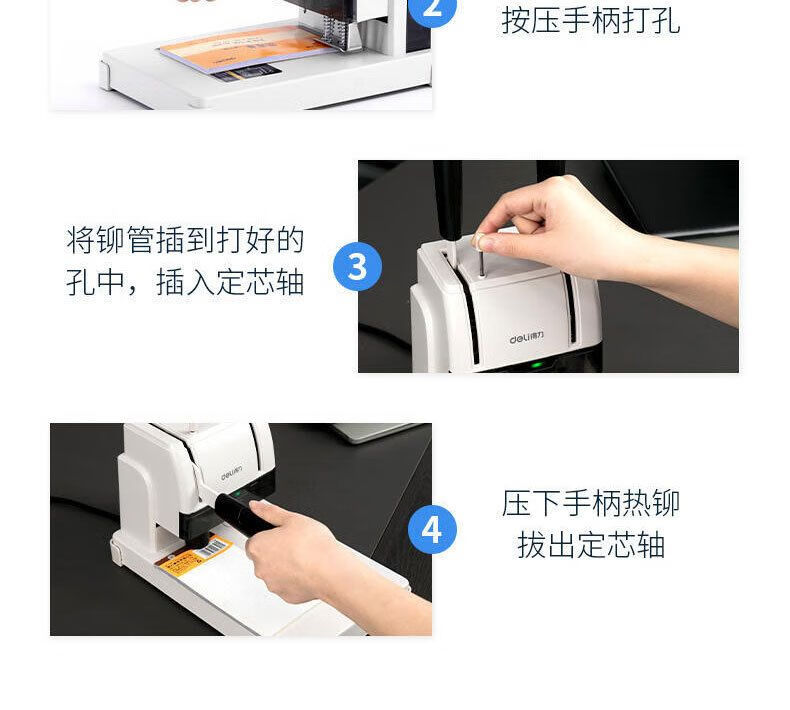 2

按压手柄打孔

将铆管插到打好的孔中，插入定芯轴

3

deli得力

deli得力

4

压下手柄热铆
拔出定芯轴