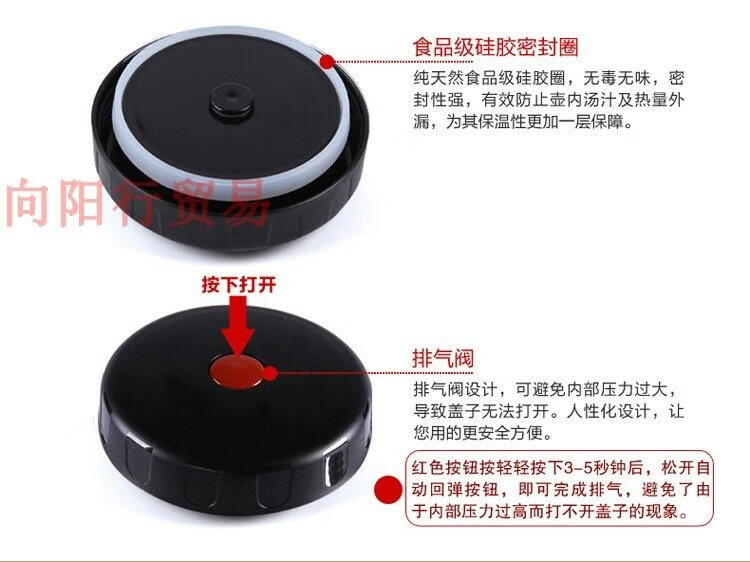 食品级硅胶密封圈

纯天然食品级硅胶圈，无毒无味，密封性强，有效防止壶内汤汁及热量外漏，为其保温性更加一层保障。

向阳行贸易

按下打开

排气阀

排气阀设计，可避免内部压力过大，导致盖子无法打开。人性化设计，让您用的更安全方便。

红色按钮按轻轻按下3-5秒钟后，松开自动回弹按钮，即可完成排气，避免了由于内部压力过高而打不开盖子的现象。