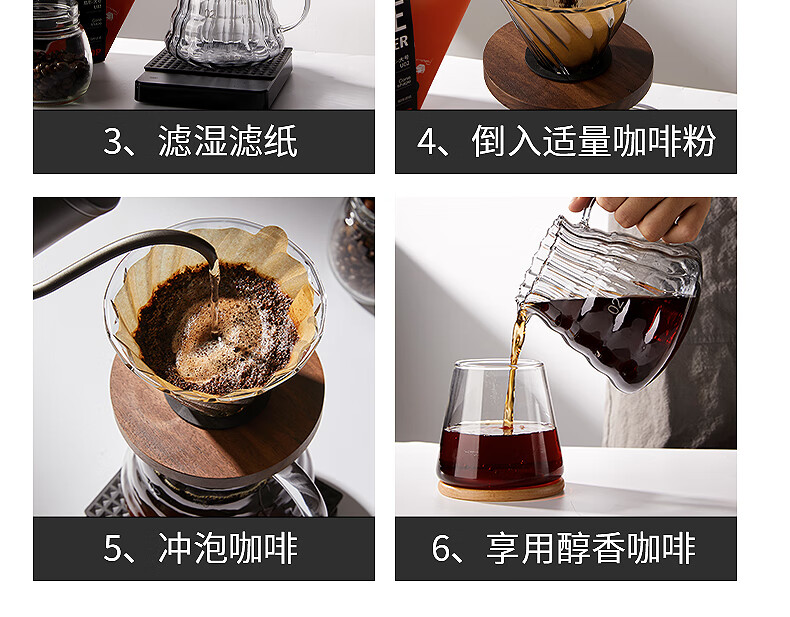 3、滤湿滤纸

4、倒入适量咖啡粉

5、冲泡咖啡

6、享用醇香咖啡