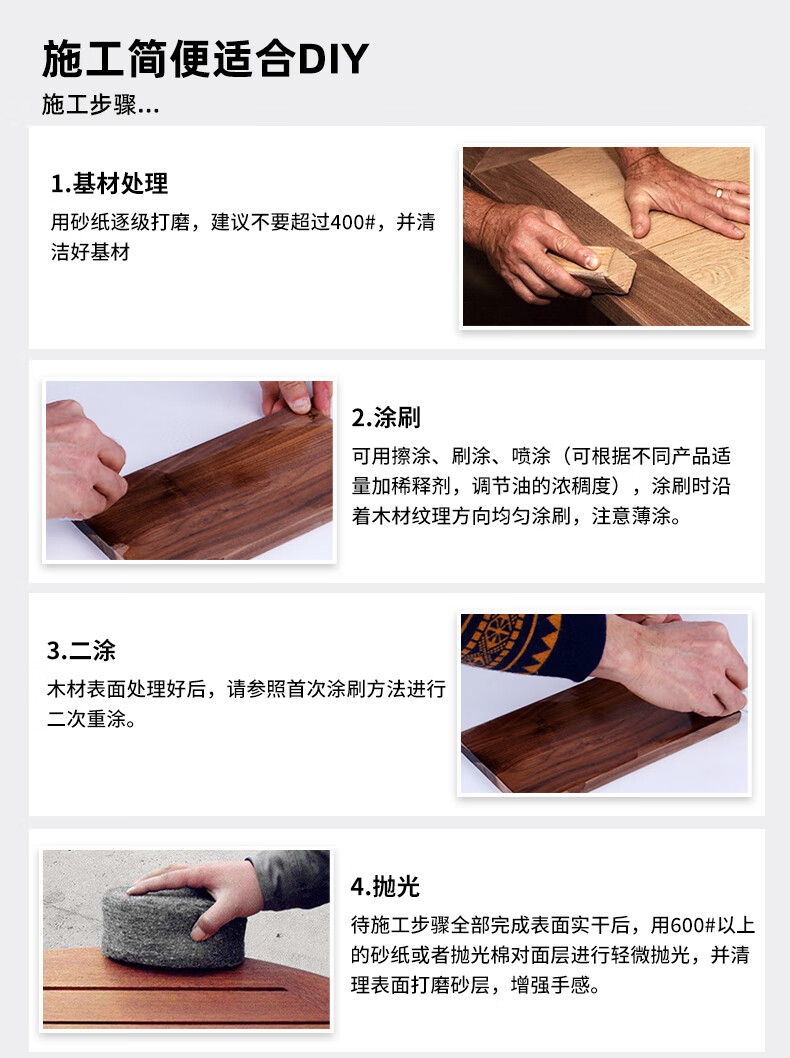 施工简便适合DIY

施工步骤...

1.基材处理

用砂纸逐级打磨，建议不要超过400#，并清洁好基材

2.涂刷

可用擦涂、刷涂、喷涂（可根据不同产品适量加稀释剂，调节油的浓稠度），涂刷时沿着木材纹理方向均匀涂刷，注意薄涂。

3.二涂

木材表面处理好后，请参照首次涂刷方法进行二次重涂。

4.抛光

待施工步骤全部完成表面实干后，用600#以上的砂纸或者抛光棉对面层进行轻微抛光，并清理表面打磨砂层，增强手感。