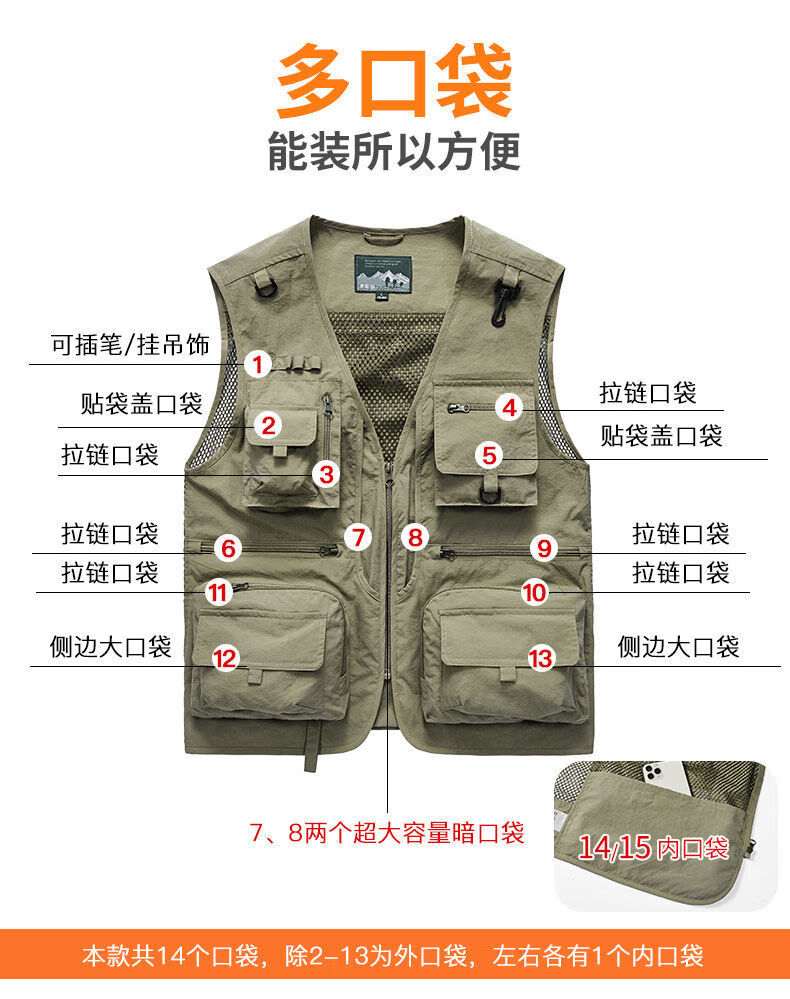 多口袋
能装所以方便

可插笔/挂吊饰
1
贴袋盖口袋
2
拉链口袋
3
拉链口袋
4
贴袋盖口袋
5
拉链口袋
6
7
8
9
拉链口袋
拉链口袋
11
10
拉链口袋
侧边大口袋
12
13
侧边大口袋

7、8两个超大容量暗口袋

14/15 内口袋

本款共14个口袋，除2-13为外口袋，左右各有1个内口袋