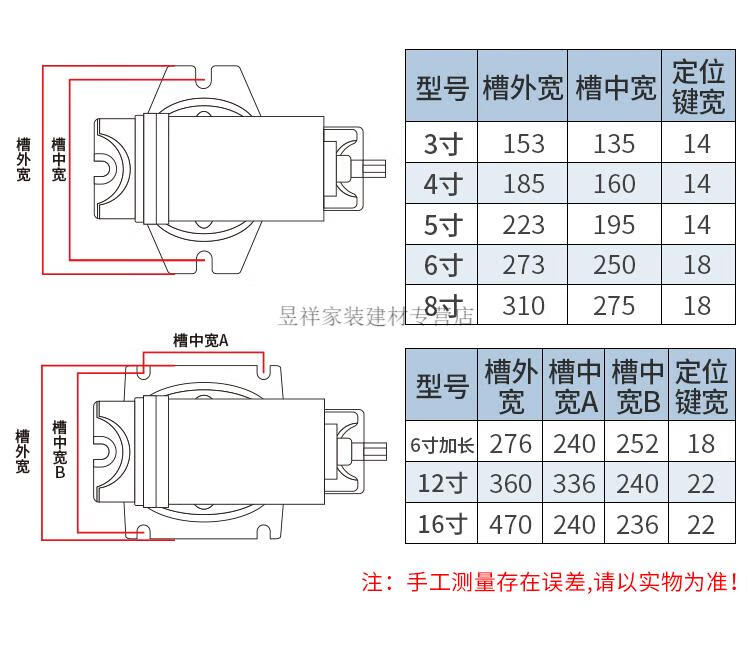 槽外宽

槽中宽

| 型号 | 槽外宽 | 槽中宽 | 定位键宽 |
|---|---|---|---|
| 3寸 | 153 | 135 | 14 |
| 4寸 | 185 | 160 | 14 |
| 5寸 | 223 | 195 | 14 |
| 6寸 | 273 | 250 | 18 |
| 8寸 | 310 | 275 | 18 |

昱祥家装建材专营店

槽中宽A

槽外宽

槽中宽B

| 型号 | 槽外宽 | 槽中宽A | 槽中宽B | 定位键宽 |
|---|---|---|---|---|
| 6寸加长 | 276 | 240 | 252 | 18 |
| 12寸 | 360 | 336 | 240 | 22 |
| 16寸 | 470 | 240 | 236 | 22 |

注：手工测量存在误差,请以实物为准！