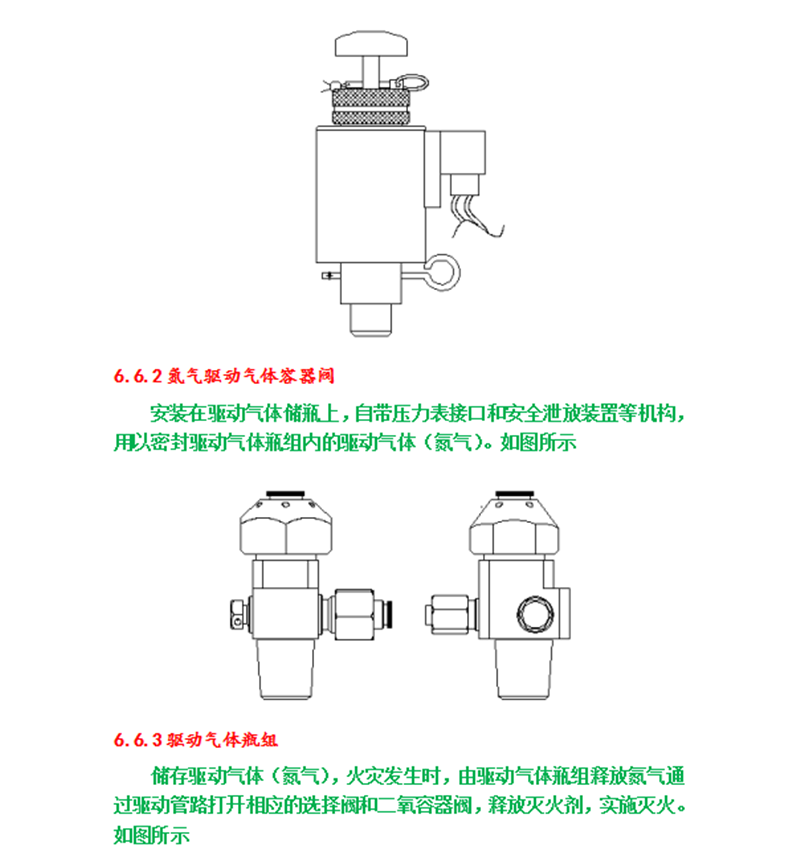 6.6.2 氮气驱动气体容器阀

安装在驱动气体储瓶上，自带压力表接口和安全泄放装置等机构，用以密封驱动气体瓶组内的驱动气体（氮气）。如图所示

6.6.3 驱动气体瓶组

储存驱动气体（氮气），火灾发生时，由驱动气体瓶组释放氮气通过驱动管路打开相应的选择阀和二氧容器阀，释放灭火剂，实施灭火。如图所示