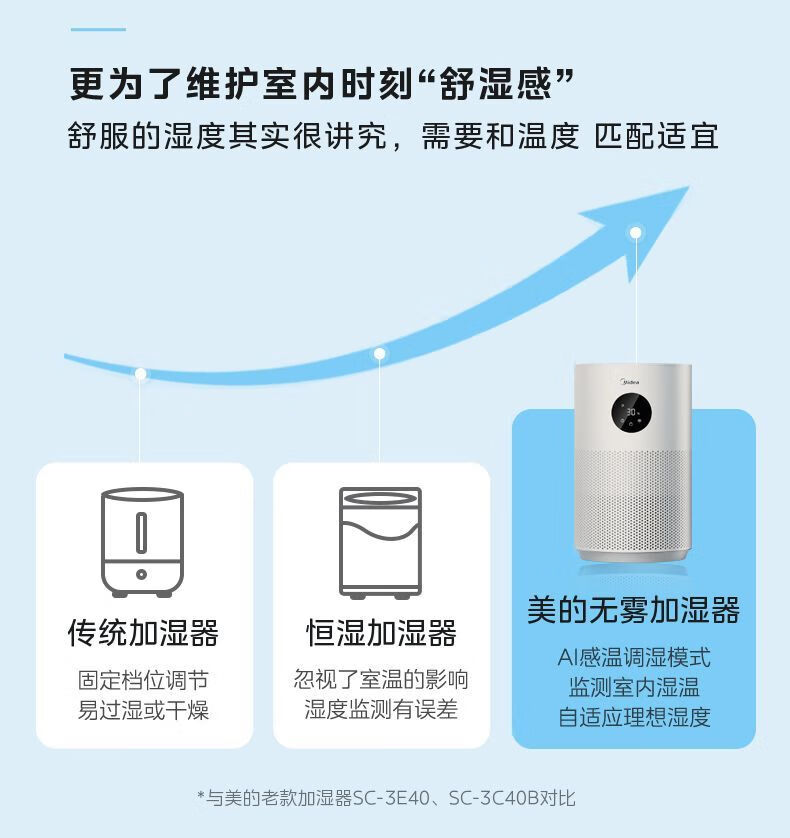 更为了维护室内时刻“舒湿感”

舒服的湿度其实很讲究，需要和温度 匹配适宜

Midea

30

传统加湿器

固定档位调节
易过湿或干燥

恒湿加湿器

忽视了室温的影响
湿度监测有误差

美的无雾加湿器

AI感温调湿模式
监测室内湿温
自适应理想湿度

*与美的老款加湿器SC-3E40、SC-3C40B对比