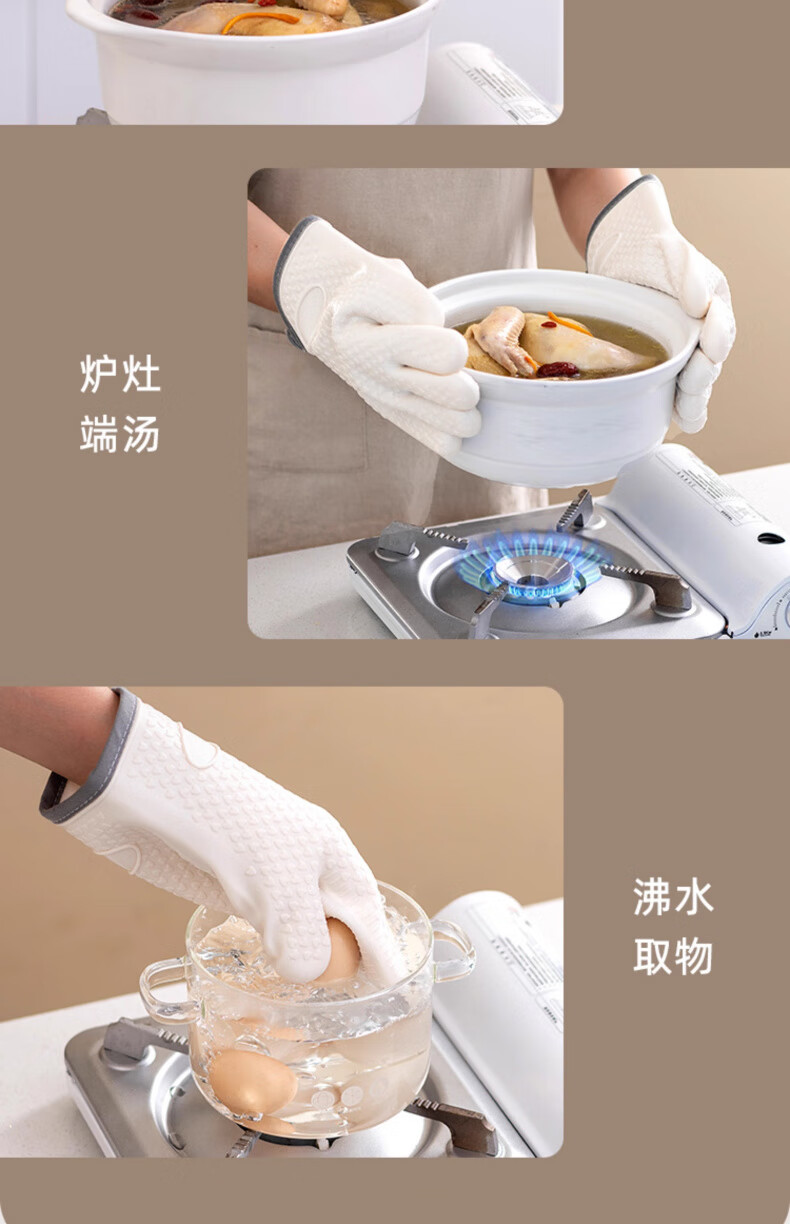 炉灶
端汤

沸水
取物