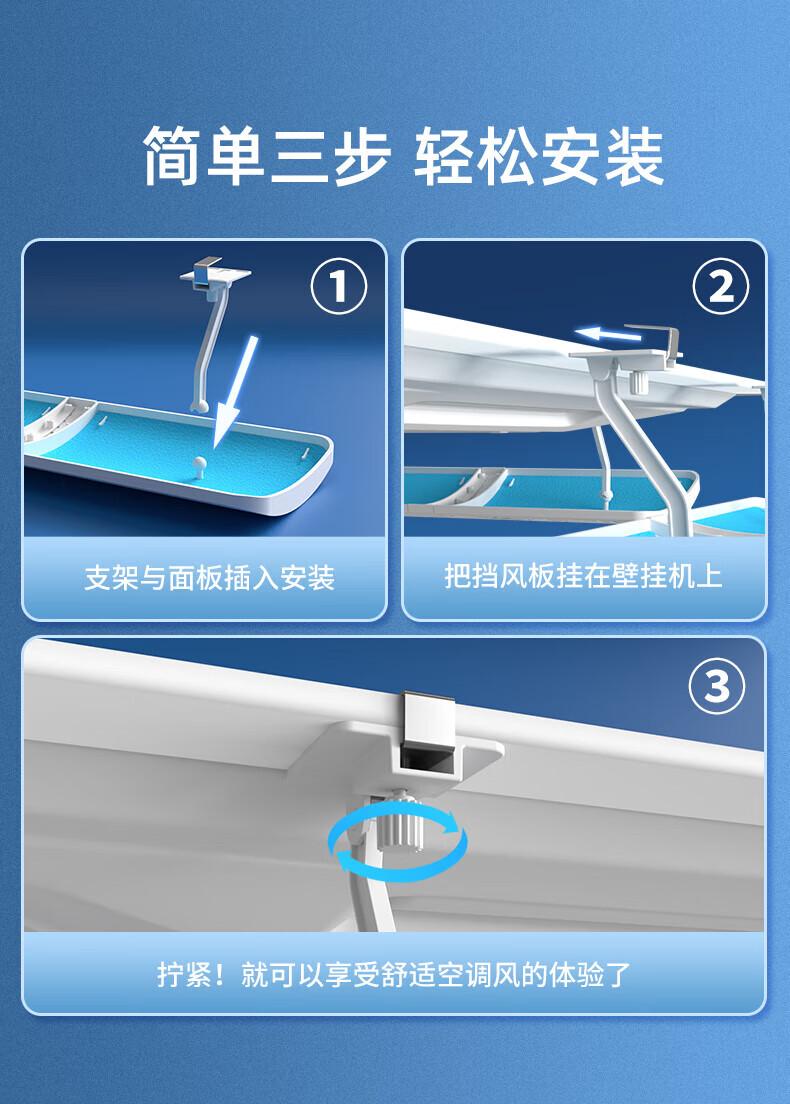 简单三步 轻松安装

①

支架与面板插入安装

②

把挡风板挂在壁挂机上

③

拧紧！就可以享受舒适空调风的体验了