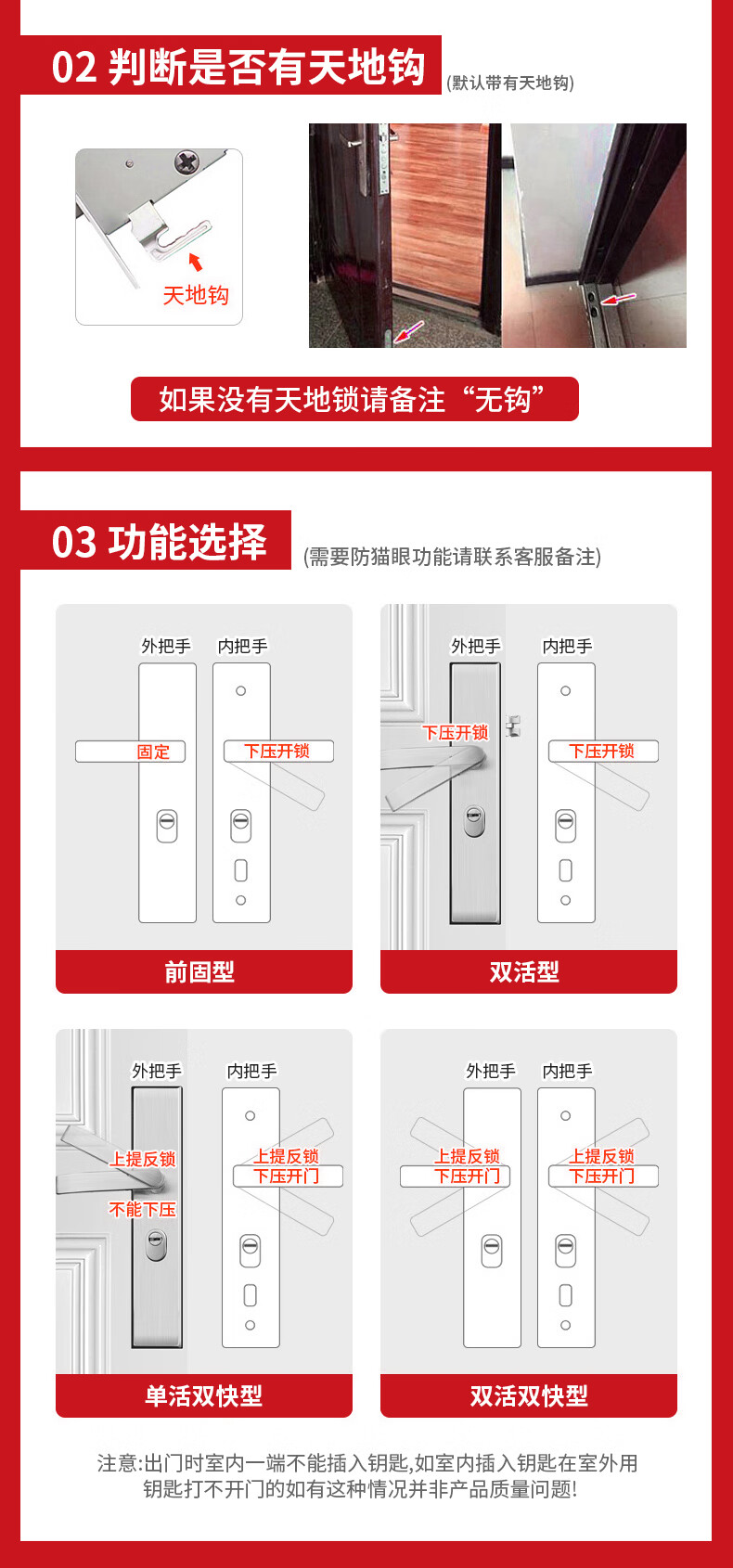 02 判断是否有天地钩 (默认带有天地钩)

天地钩

如果没有天地锁请备注“无钩”

03 功能选择 (需要防猫眼功能请联系客服备注)

外把手 内把手
固定
下压开锁
前固型

外把手 内把手
下压开锁
下压开锁
双活型

外把手 内把手
上提反锁
不能下压
上提反锁
下压开门
单活双快型

外把手 内把手
上提反锁
下压开门
上提反锁
下压开门
双活双快型

注意:出门时室内一端不能插入钥匙,如室内插入钥匙在室外用钥匙打不开门的如有这种情况并非产品质量问题!