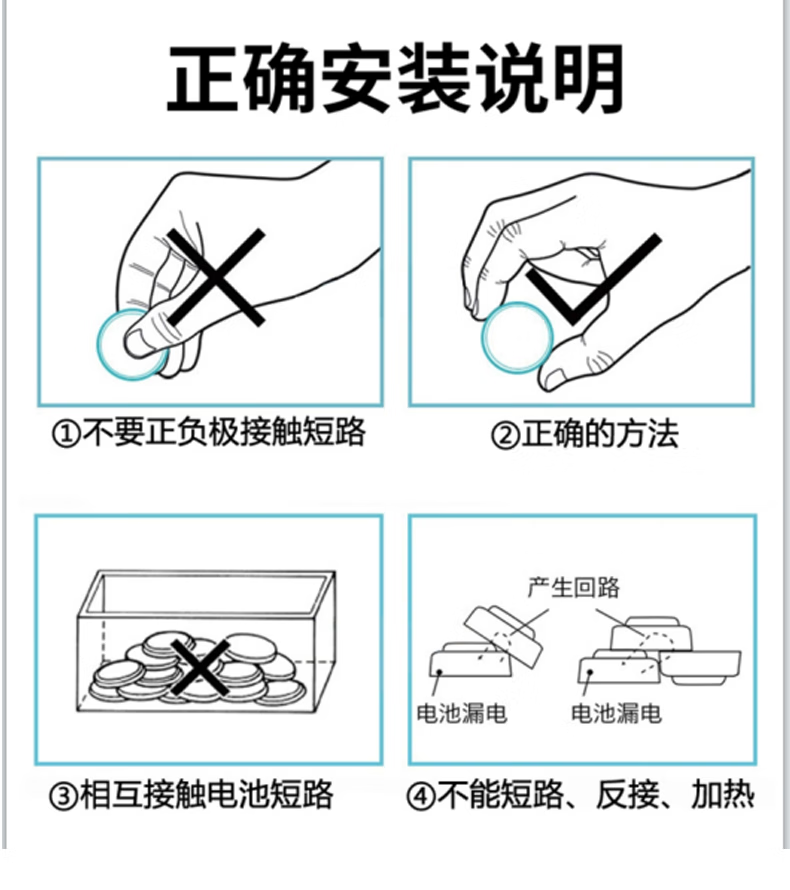 正确安装说明

①不要正负极接触短路

②正确的方法

③相互接触电池短路

产生回路

电池漏电

电池漏电

④不能短路、反接、加热