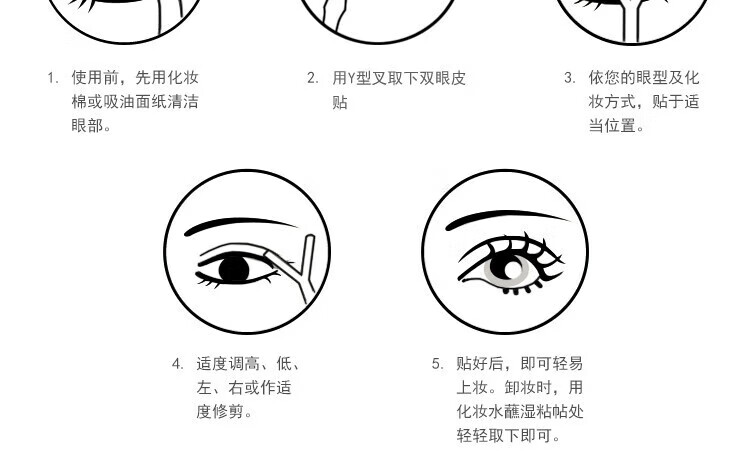 1. 使用前，先用化妆棉或吸油面纸清洁眼部。

2. 用Y型叉取下双眼皮贴

3. 依您的眼型及化妆方式，贴于适当位置。

4. 适度调高、低、左、右或作适度修剪。

5. 贴好后，即可轻易上妆。卸妆时，用化妆水蘸湿粘帖处轻轻取下即可。