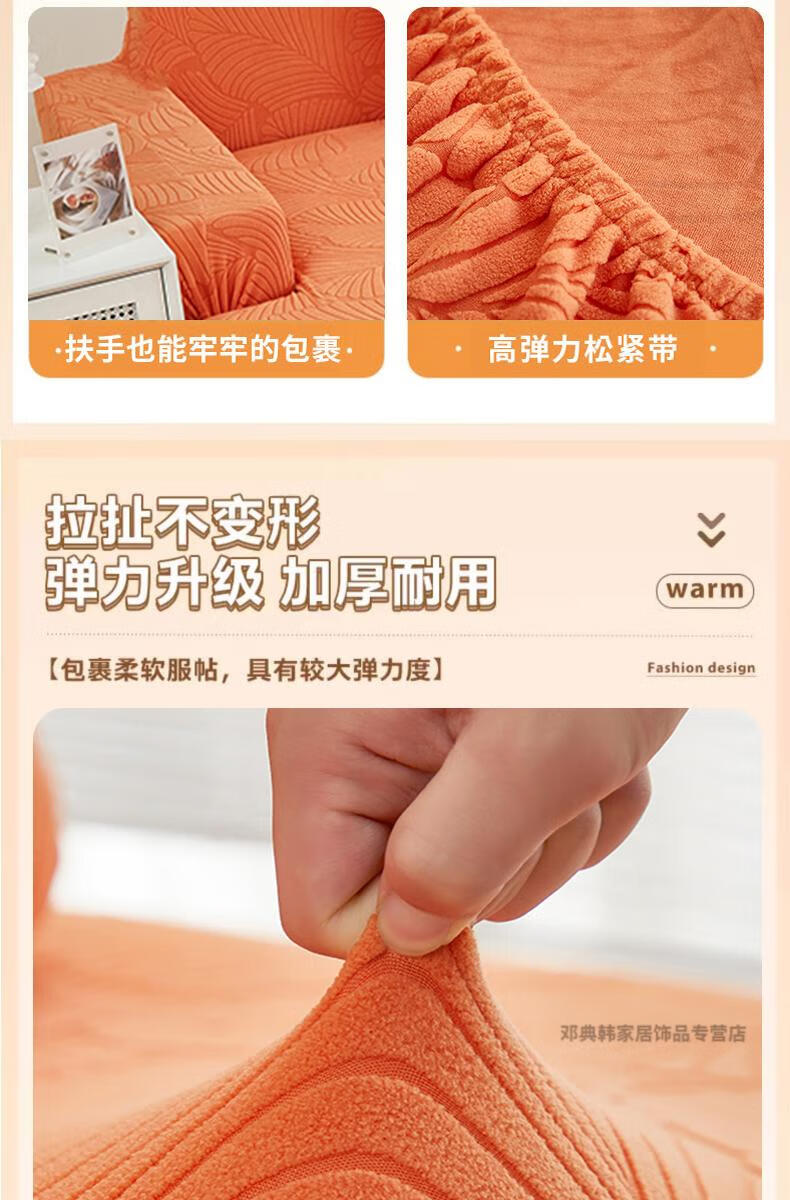 ·扶手也能牢牢的包裹·

· 高弹力松紧带 ·

拉扯不变形
弹力升级 加厚耐用

warm

【包裹柔软服帖，具有较大弹力度】

Fashion design

邓典韩家居饰品专营店