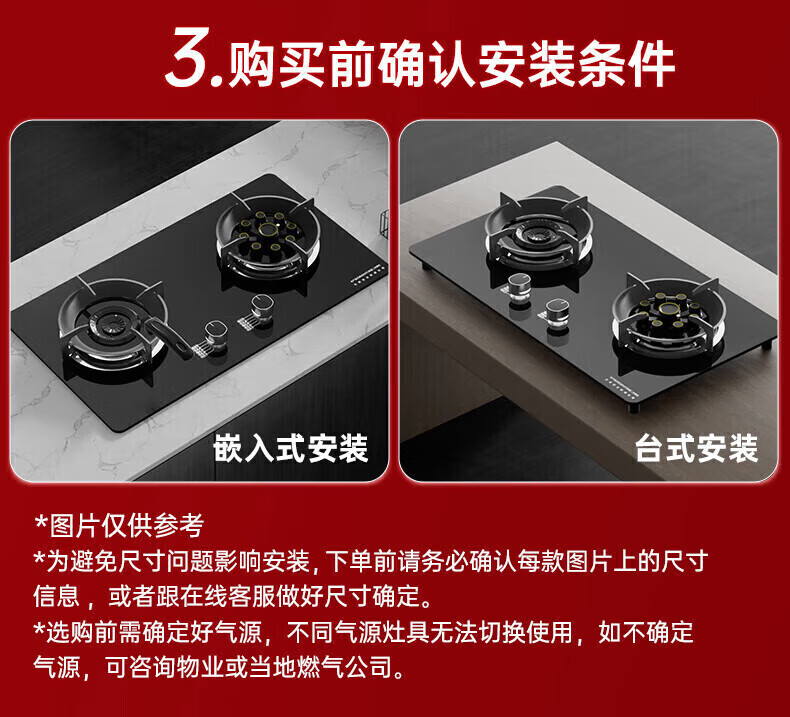 3.购买前确认安装条件

嵌入式安装

台式安装

*图片仅供参考
*为避免尺寸问题影响安装，下单前请务必确认每款图片上的尺寸信息，或者跟在线客服做好尺寸确定。
*选购前需确定好气源，不同气源灶具无法切换使用，如不确定气源，可咨询物业或当地燃气公司。