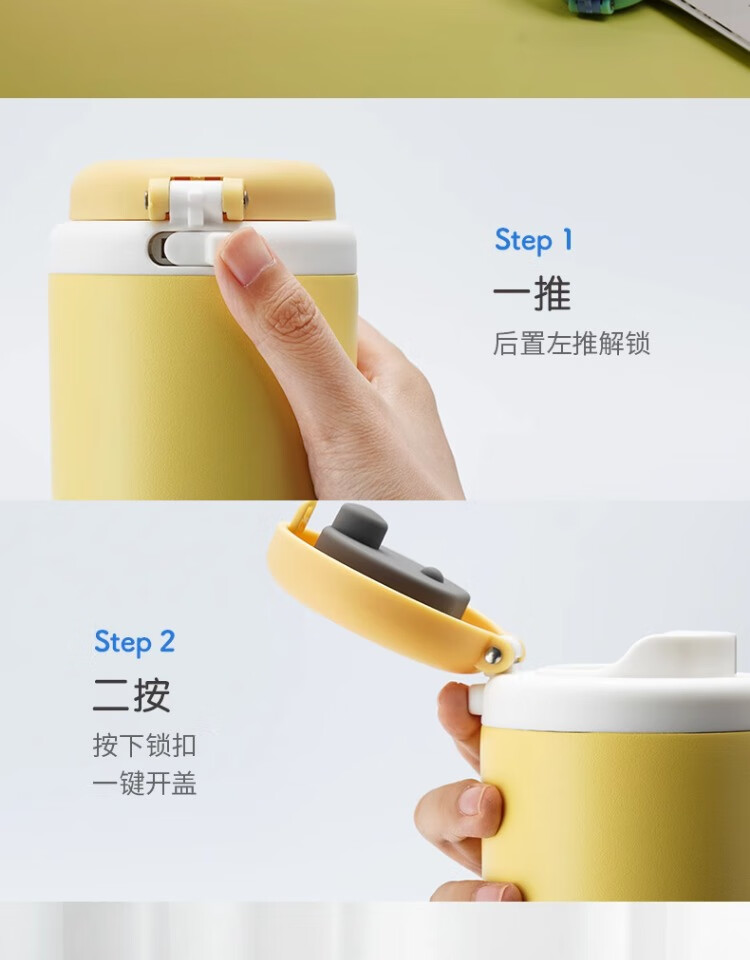 Step 1
一推
后置左推解锁

Step 2
二按
按下锁扣
一键开盖