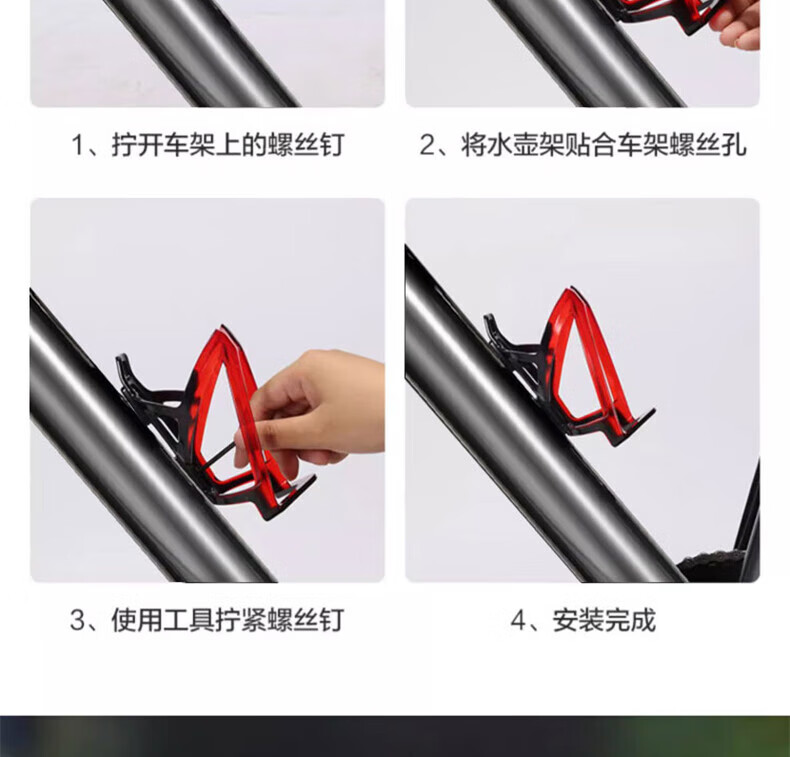 1、拧开车架上的螺丝钉

2、将水壶架贴合车架螺丝孔

3、使用工具拧紧螺丝钉

4、安装完成