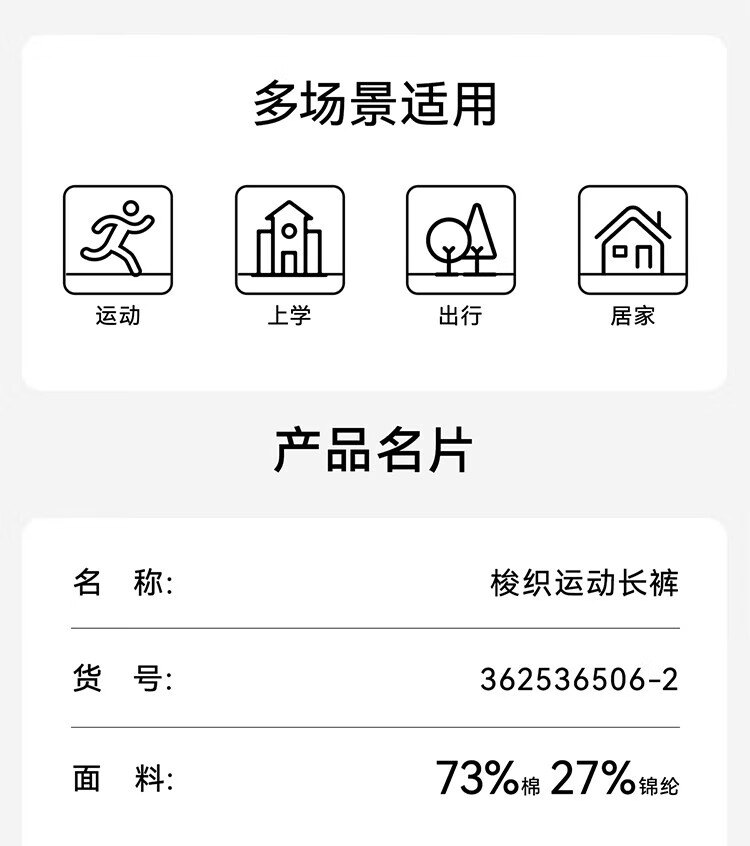 多场景适用

运动

上学

出行

居家

产品名片

名 称: 梭织运动长裤

货 号: 362536506-2

面 料: 73%棉 27%锦纶