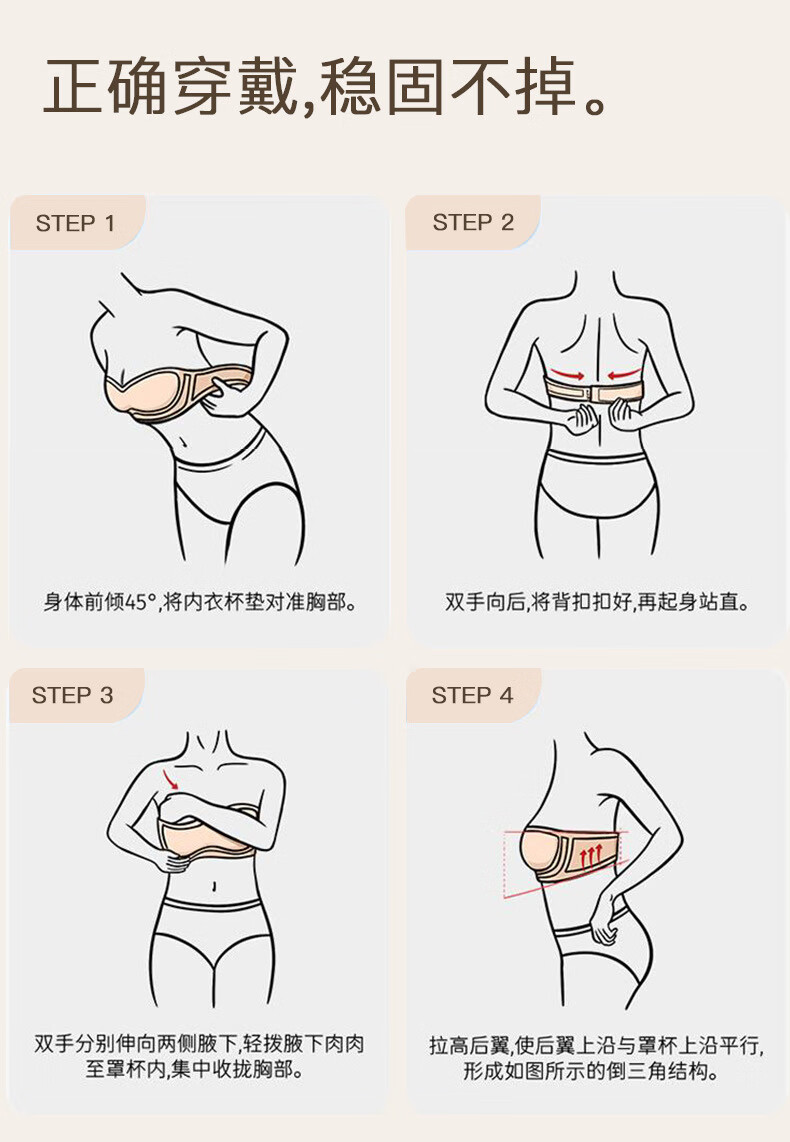 正确穿戴,稳固不掉。

STEP 1

身体前倾45°,将内衣杯垫对准胸部。

STEP 2

双手向后,将背扣扣好,再起身站直。

STEP 3

双手分别伸向两侧腋下,轻拨腋下肉肉至罩杯内,集中收拢胸部。

STEP 4

拉高后翼,使后翼上沿与罩杯上沿平行,形成如图所示的倒三角结构。