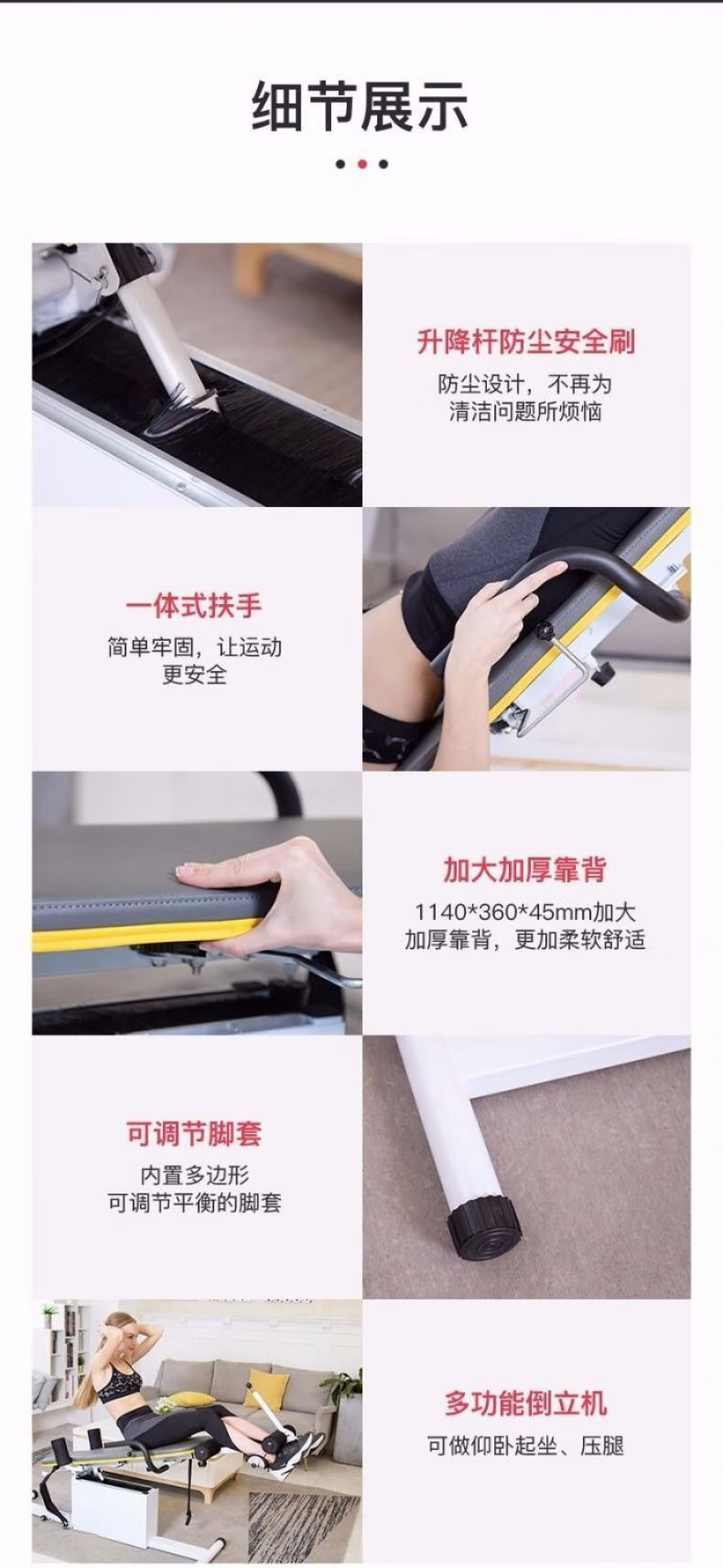 细节展示

升降杆防尘安全刷
防尘设计，不再为清洁问题所烦恼

一体式扶手
简单牢固，让运动更安全

加大加厚靠背
1140*360*45mm加大加厚靠背，更加柔软舒适

可调节脚套
内置多边形可调节平衡的脚套

多功能倒立机
可做仰卧起坐、压腿