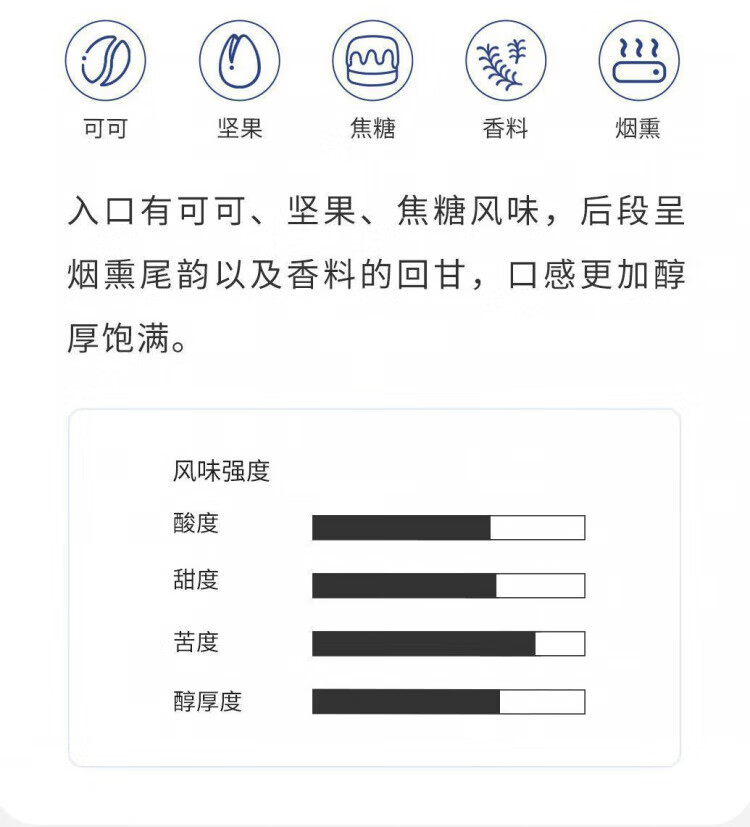 可可 坚果 焦糖 香料 烟熏

入口有可可、坚果、焦糖风味，后段呈烟熏尾韵以及香料的回甘，口感更加醇厚饱满。

风味强度

酸度

甜度

苦度

醇厚度