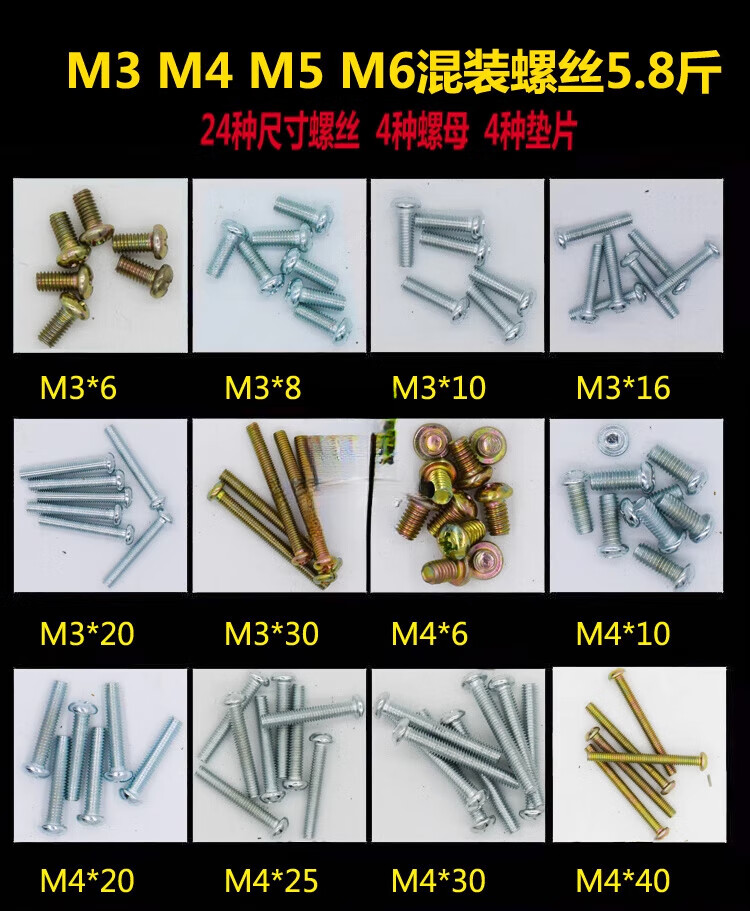 M3 M4 M5 M6混装螺丝5.8斤

24种尺寸螺丝 4种螺母 4种垫片

M3*6 M3*8 M3*10 M3*16

M3*20 M3*30 M4*6 M4*10

M4*20 M4*25 M4*30 M4*40