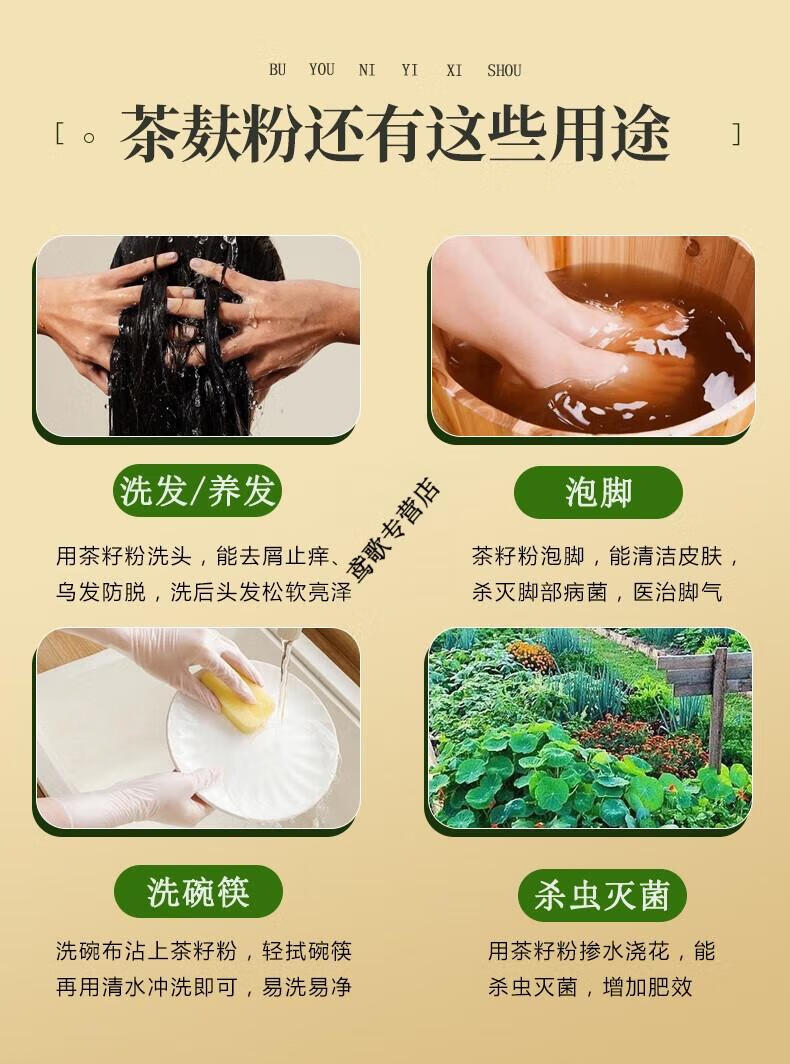 BU YOU NI YI XI SHOU

[ 。茶麸粉还有这些用途 ]

洗发/养发

用茶籽粉洗头，能去屑止痒、乌发防脱，洗后头发松软亮泽

泡脚

茶籽粉泡脚，能清洁皮肤，杀灭脚部病菌，医治脚气

莺歌专营店

洗碗筷

洗碗布沾上茶籽粉，轻拭碗筷再用清水冲洗即可，易洗易净

杀虫灭菌

用茶籽粉掺水浇花，能杀虫灭菌，增加肥效