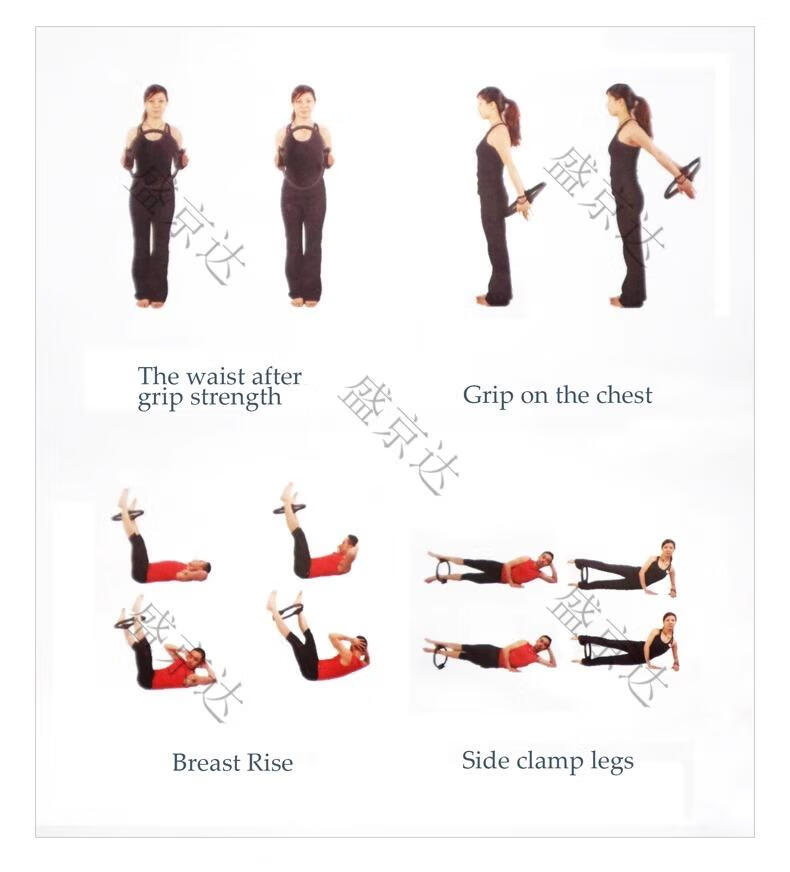 盛京达

盛京达

The waist after grip strength

盛京达

Grip on the chest

盛京达

盛京达

Breast Rise

Side clamp legs