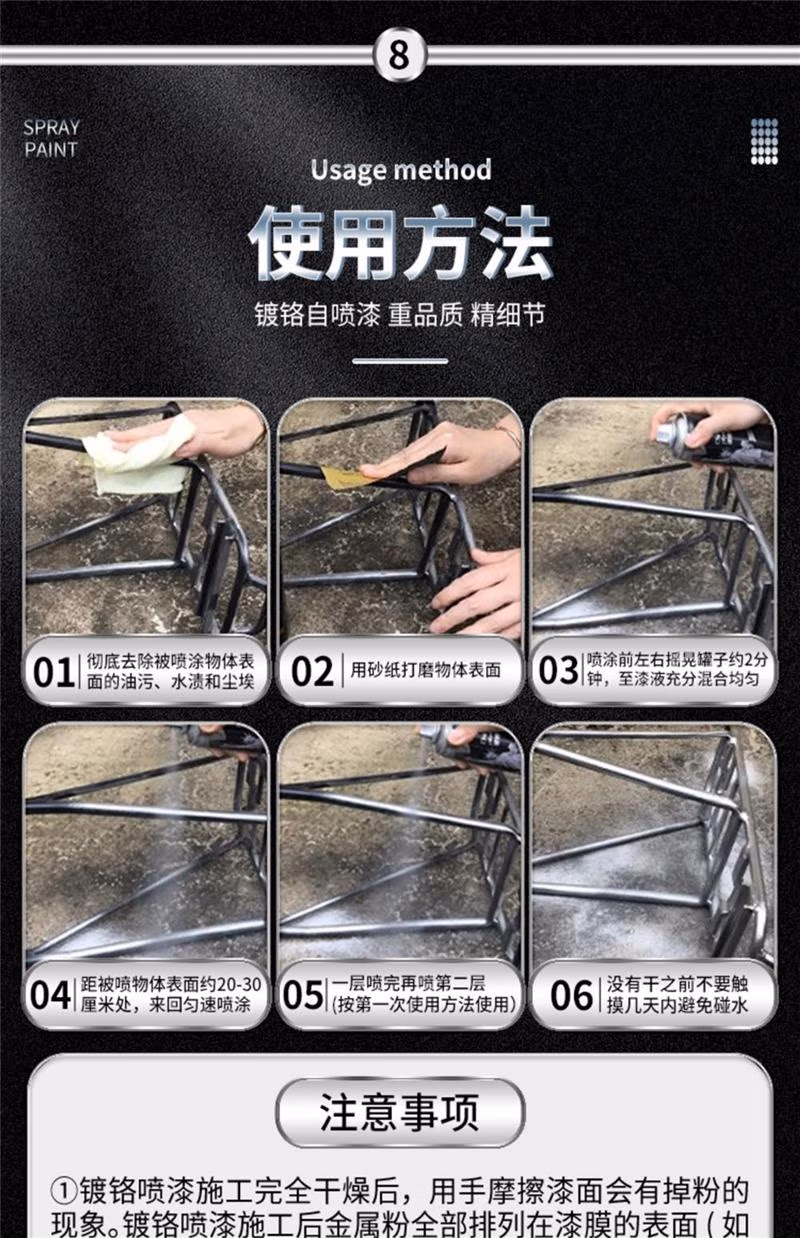 8

SPRAY
PAINT

Usage method

使用方法

镀铬自喷漆 重品质 精细节

01 彻底去除被喷涂物体表面的油污、水渍和尘埃

02 用砂纸打磨物体表面

03 喷涂前左右摇晃罐子约2分钟，至漆液充分混合均匀

04 距被喷物体表面约20-30厘米处，来回匀速喷涂

05 一层喷完再喷第二层(按第一次使用方法使用)

06 没有干之前不要触摸几天内避免碰水

注意事项

①镀铬喷漆施工完全干燥后，用手摩擦漆面会有掉粉的现象。镀铬喷漆施工后金属粉全部排列在漆膜的表面（如