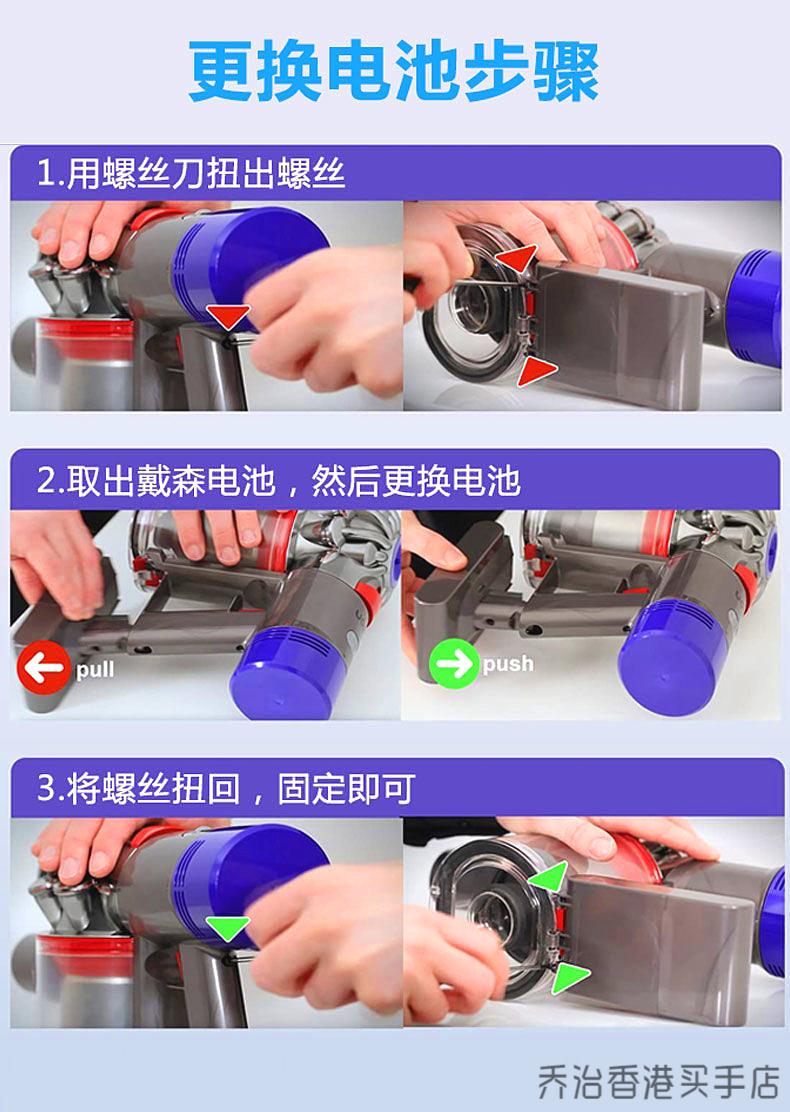 更换电池步骤

1.用螺丝刀扭出螺丝

2.取出戴森电池，然后更换电池

pull

push

3.将螺丝扭回，固定即可

乔治香港买手店