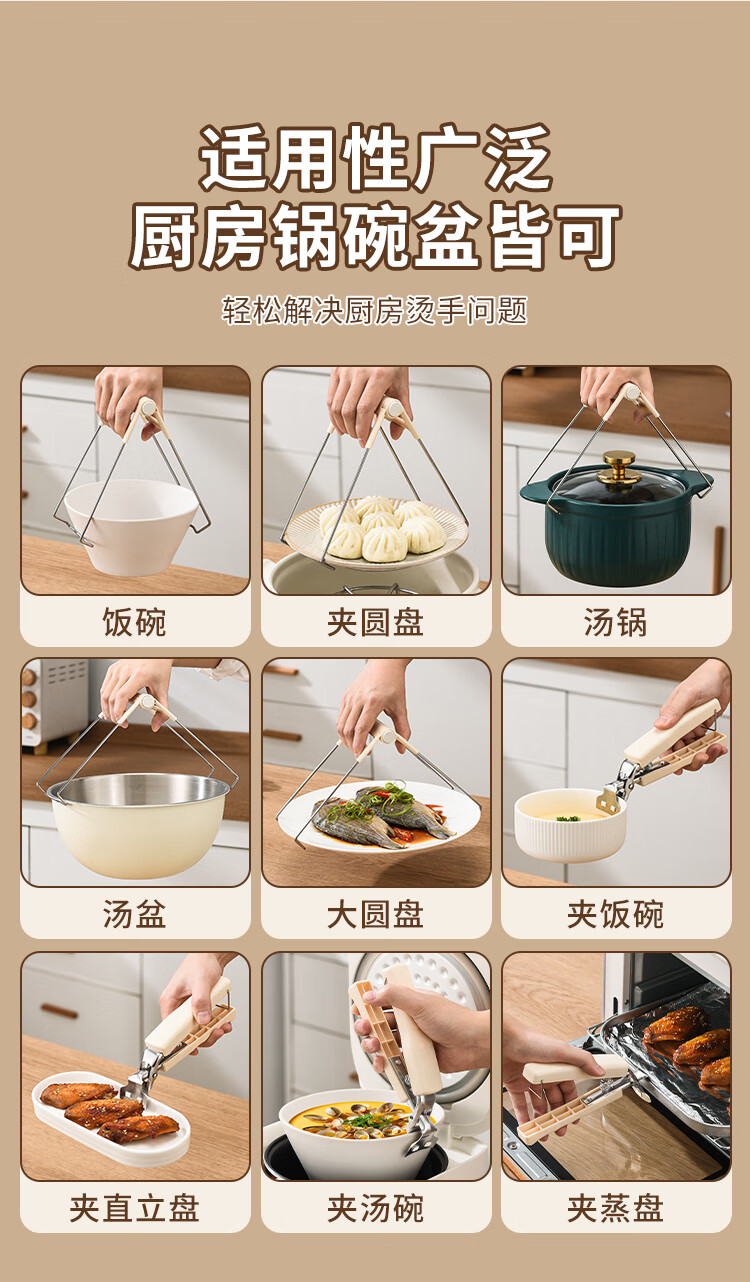 适用性广泛
厨房锅碗盆皆可

轻松解决厨房烫手问题

饭碗

夹圆盘

汤锅

汤盆

大圆盘

夹饭碗

夹直立盘

夹汤碗

夹蒸盘