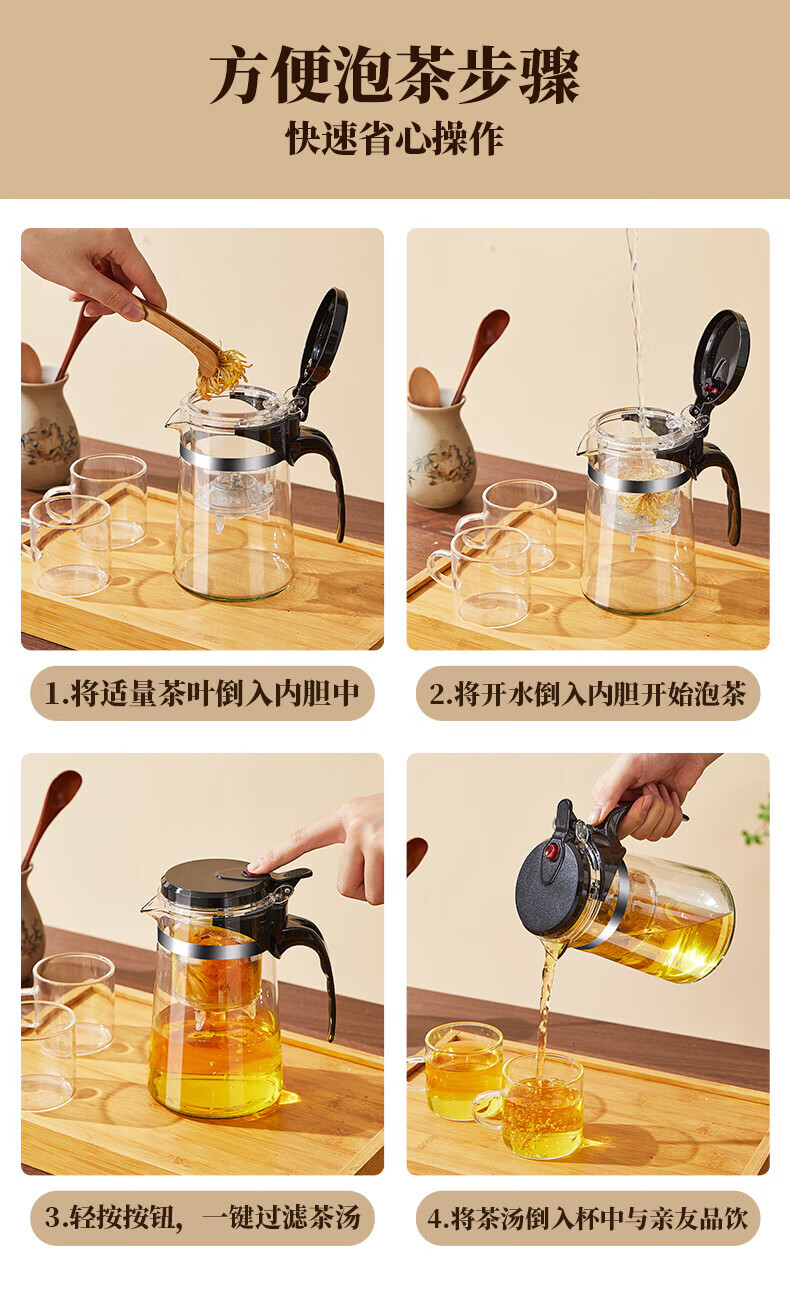 方便泡茶步骤
快速省心操作

1.将适量茶叶倒入内胆中

2.将开水倒入内胆开始泡茶

3.轻按按钮，一键过滤茶汤

4.将茶汤倒入杯中与亲友品饮