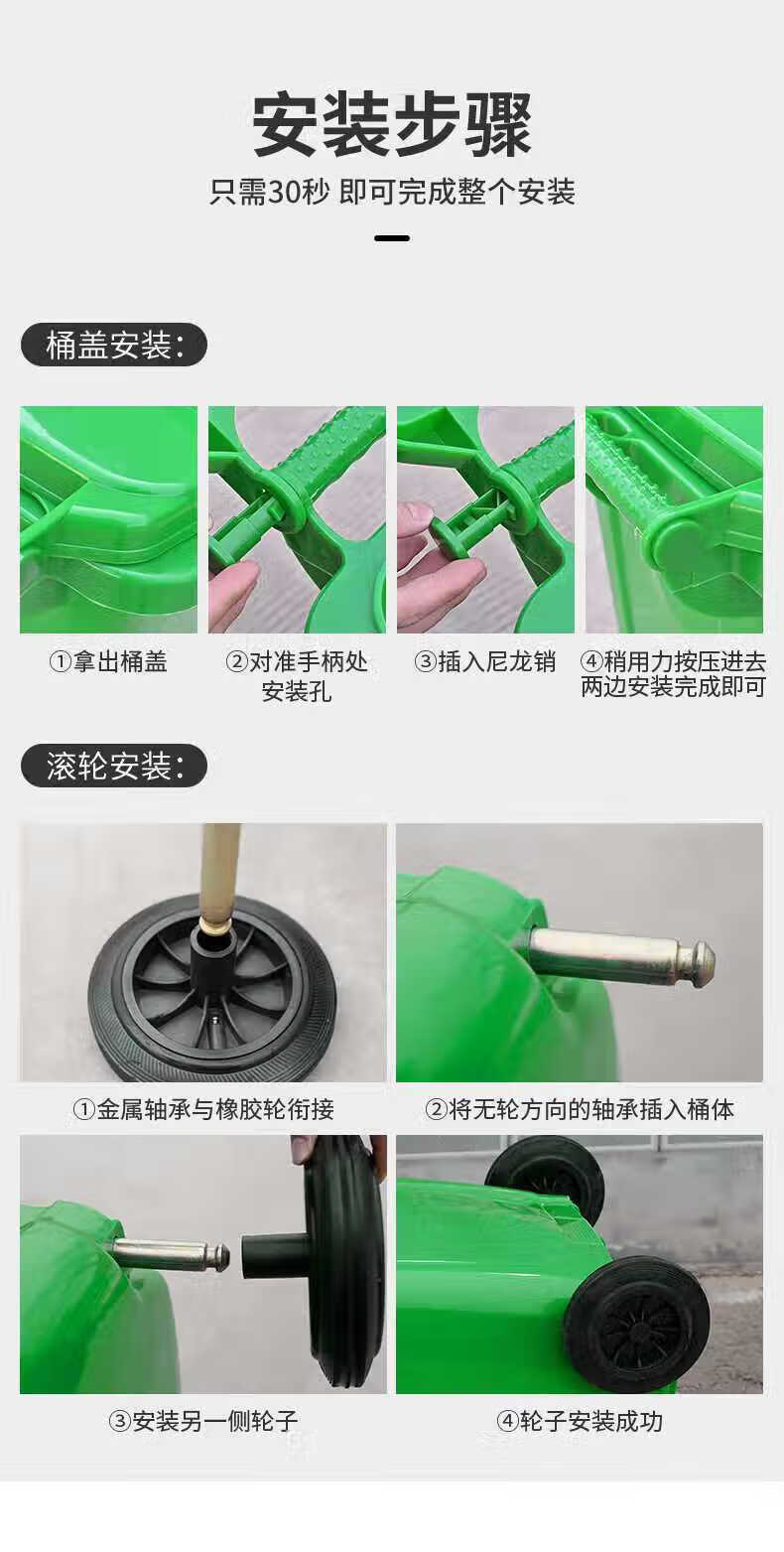 安装步骤
只需30秒 即可完成整个安装

桶盖安装:

①拿出桶盖

②对准手柄处安装孔

③插入尼龙销

④稍用力按压进去两边安装完成即可

滚轮安装:

①金属轴承与橡胶轮衔接

②将无轮方向的轴承插入桶体

③安装另一侧轮子

④轮子安装成功