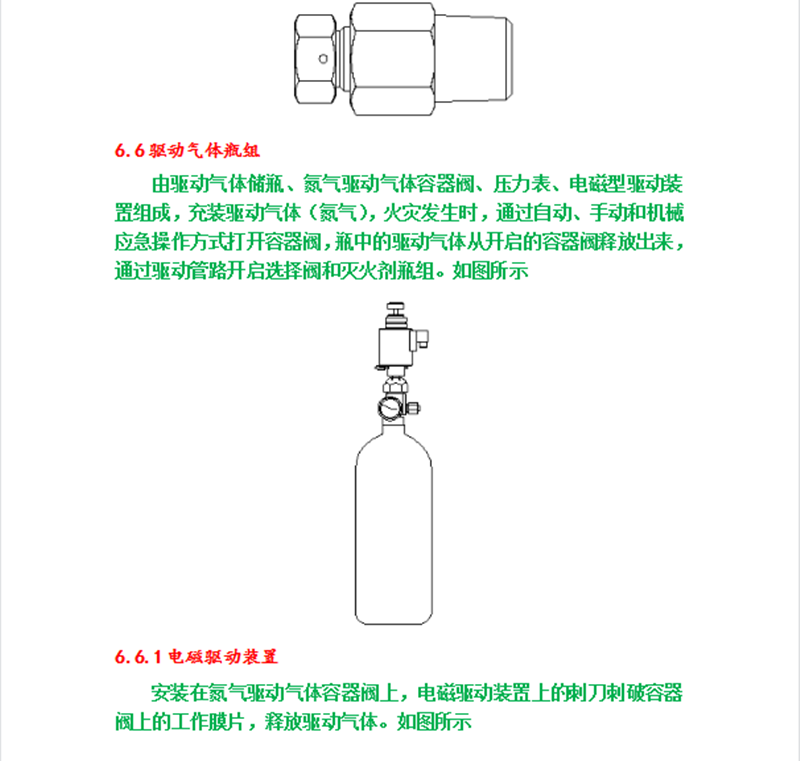 6.6 驱动气体瓶组

由驱动气体储瓶、氮气驱动气体容器阀、压力表、电磁型驱动装置组成，充装驱动气体（氮气），火灾发生时，通过自动、手动和机械应急操作方式打开容器阀，瓶中的驱动气体从开启的容器阀释放出来，通过驱动管路开启选择阀和灭火剂瓶组。如图所示

6.6.1 电磁驱动装置

安装在氮气驱动气体容器阀上，电磁驱动装置上的刺刀刺破容器阀上的工作膜片，释放驱动气体。如图所示