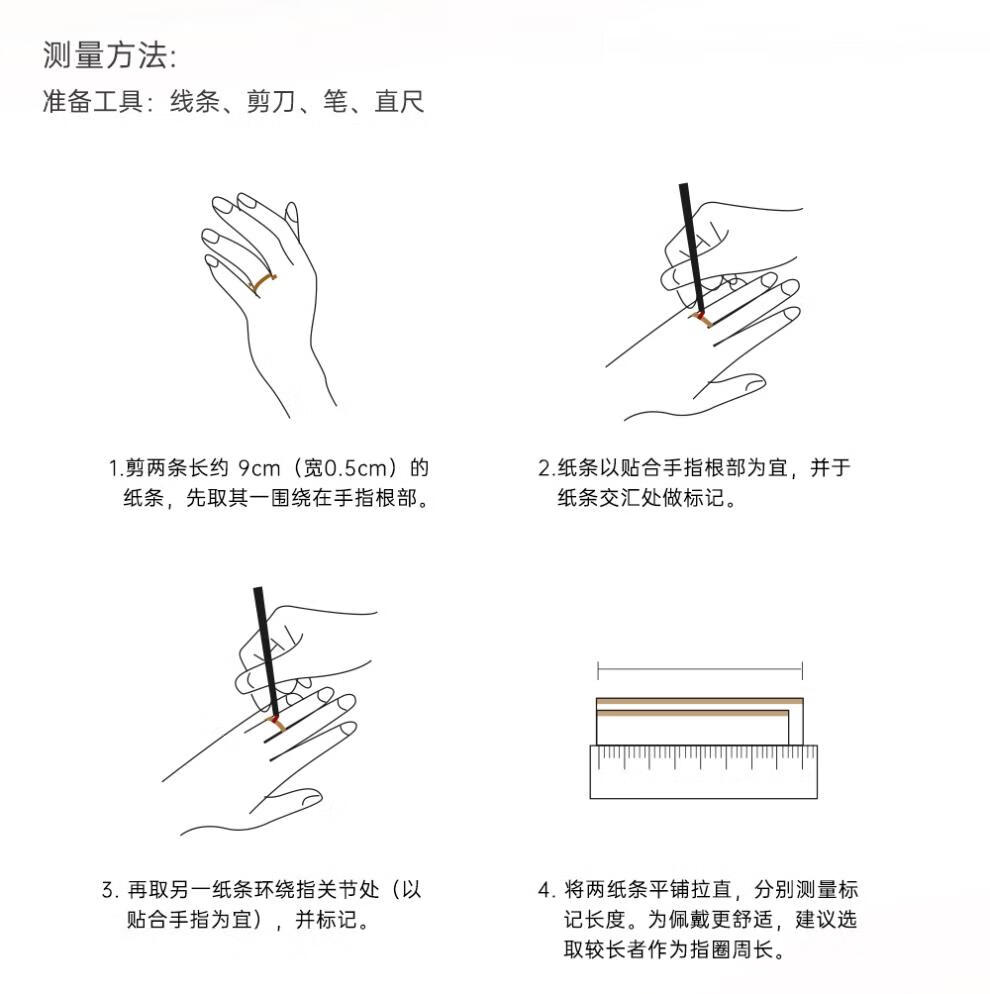 测量方法:
准备工具：线条、剪刀、笔、直尺

1.剪两条长约 9cm（宽0.5cm）的纸条，先取其一围绕在手指根部。

2.纸条以贴合手指根部为宜，并于纸条交汇处做标记。

3. 再取另一纸条环绕指关节处（以贴合手指为宜），并标记。

4. 将两纸条平铺拉直，分别测量标记长度。为佩戴更舒适，建议选取较长者作为指圈周长。