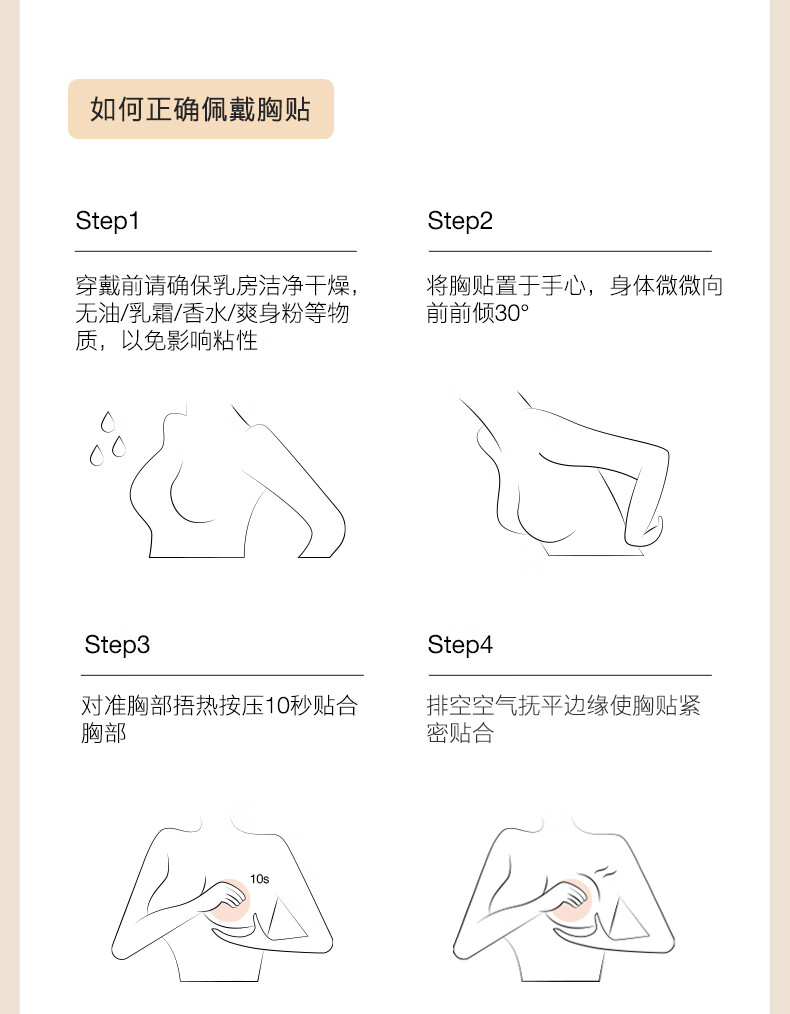 如何正确佩戴胸贴

Step1

穿戴前请确保乳房洁净干燥，无油/乳霜/香水/爽身粉等物质，以免影响粘性

Step2

将胸贴置于手心，身体微微向前前倾30°

Step3

对准胸部捂热按压10秒贴合胸部

10s

Step4

排空空气抚平边缘使胸贴紧密贴合